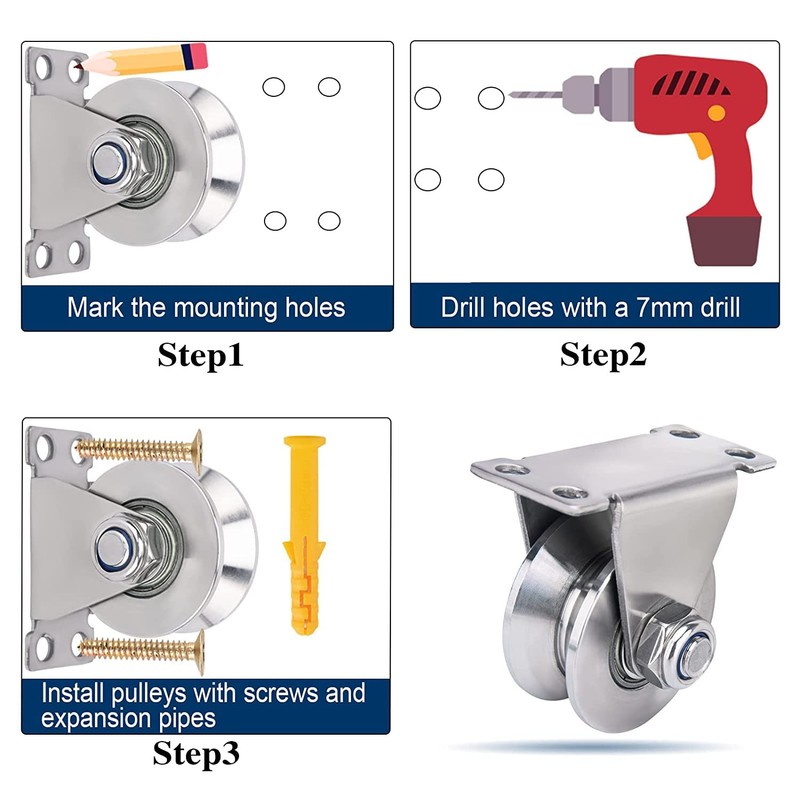 Mark the mounting holes

Step1

Drill holes with a 7mm drill

Step2

Install pulleys with screws and expansion pipes

Step3