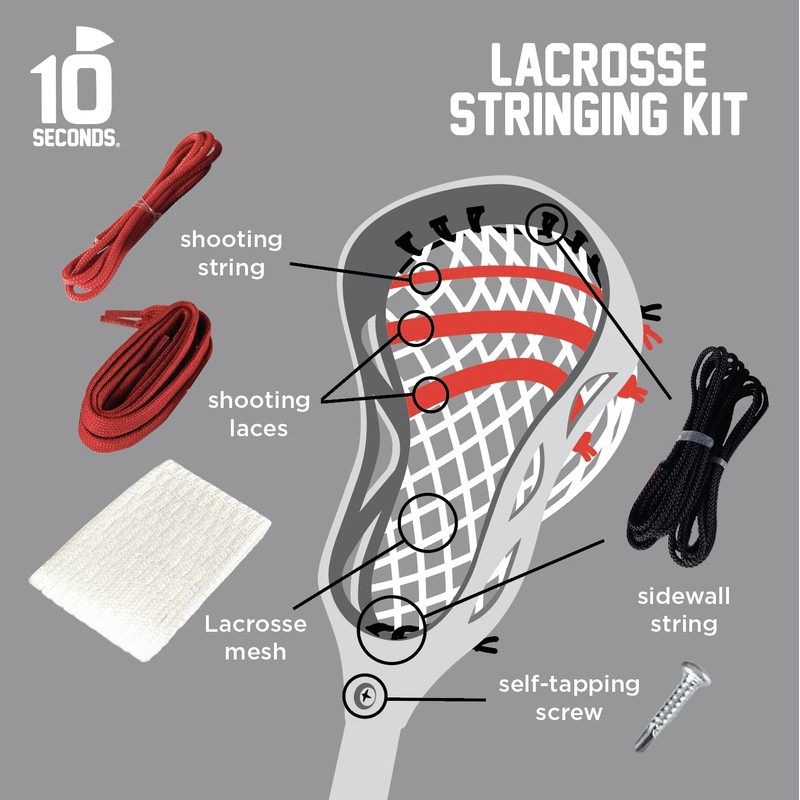 10 SECONDS.

LACROSSE STRINGING KIT

shooting string

shooting laces

Lacrosse mesh

sidewall string

self-tapping screw