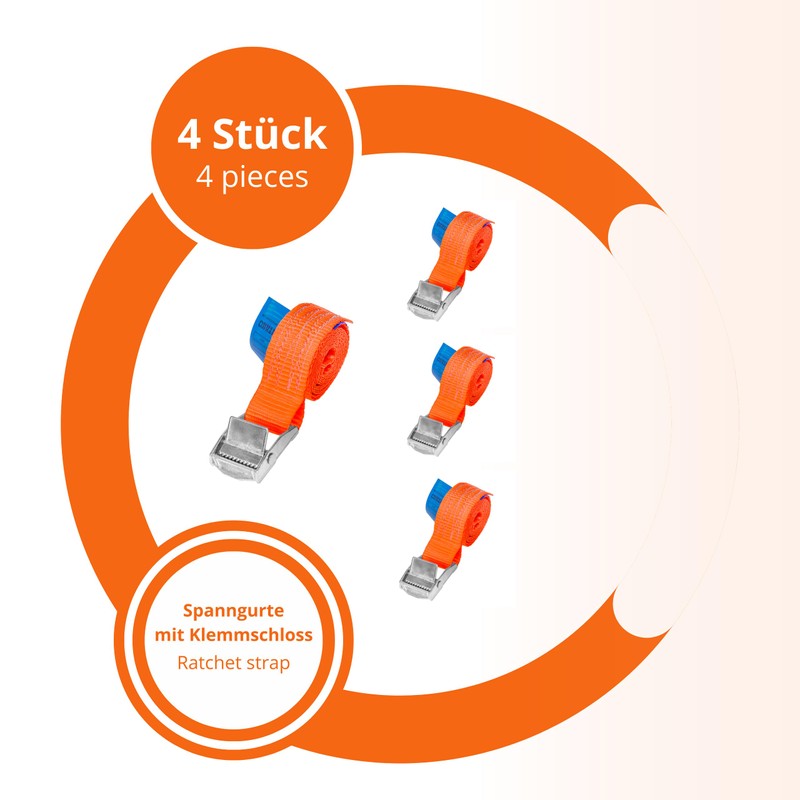 4 Stück
4 pieces

Spanngurte
mit Klemmschloss
Ratchet strap