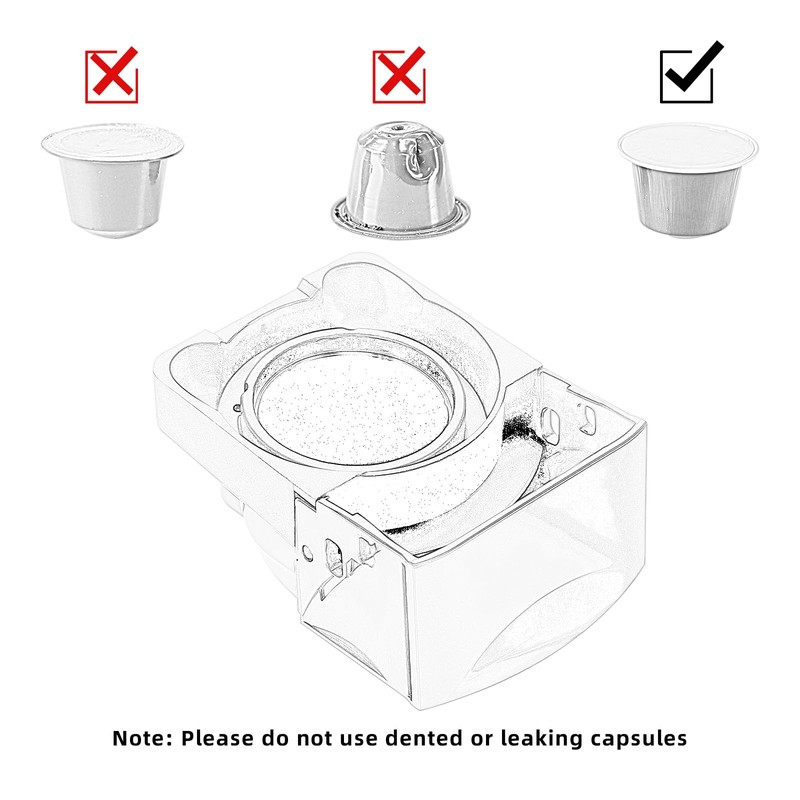 Note: Please do not use dented or leaking capsules