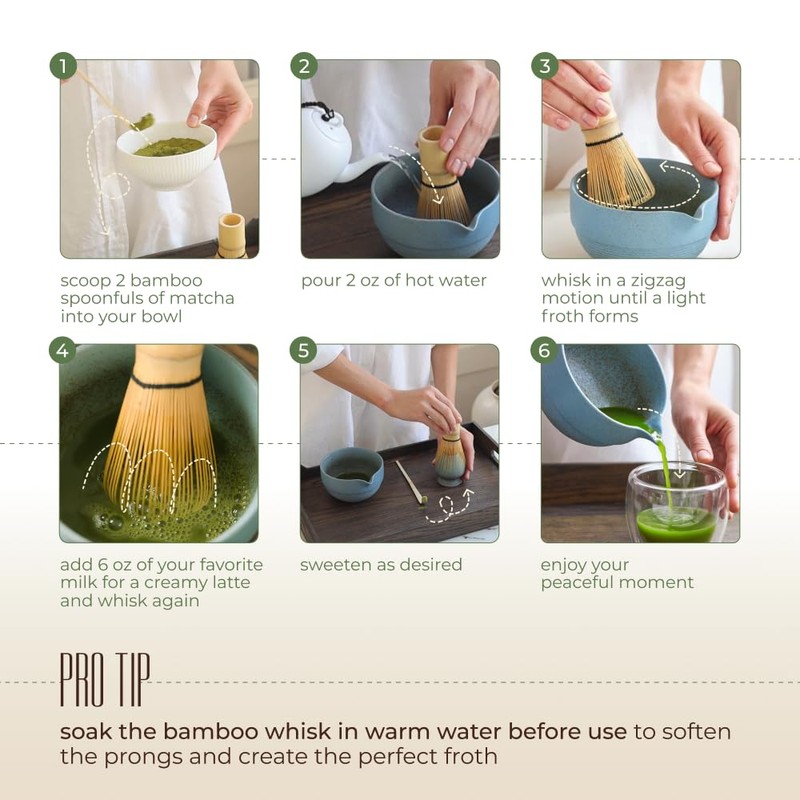 1
scoop 2 bamboo spoonfuls of matcha into your bowl

2
pour 2 oz of hot water

3
whisk in a zigzag motion until a light froth forms

4
add 6 oz of your favorite milk for a creamy latte and whisk again

5
sweeten as desired

6
enjoy your peaceful moment

PRO TIP

soak the bamboo whisk in warm water before use to soften the prongs and create the perfect froth