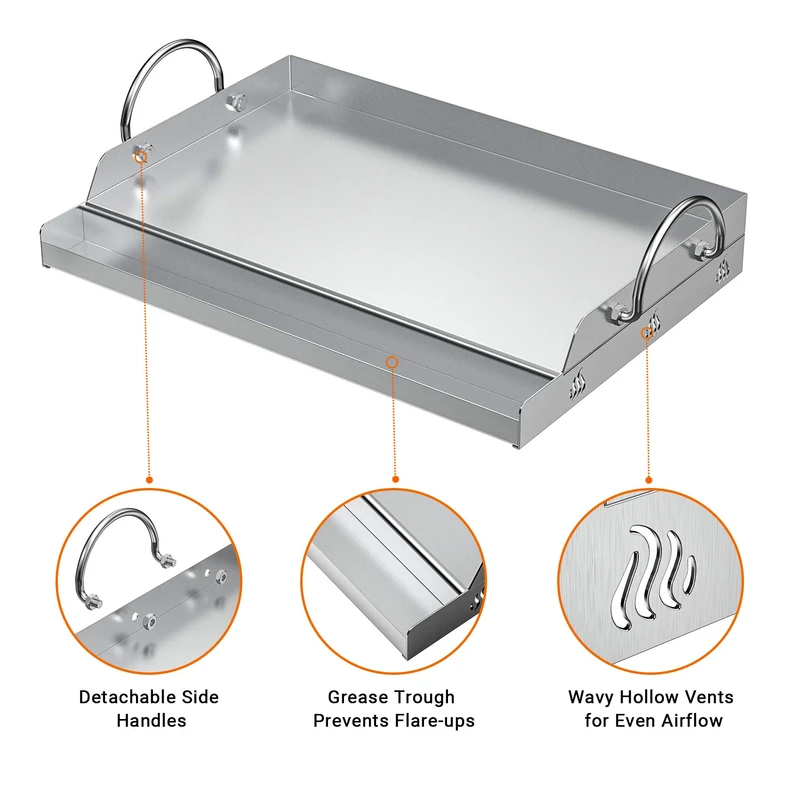 Detachable Side Handles

Grease Trough Prevents Flare-ups

Wavy Hollow Vents for Even Airflow