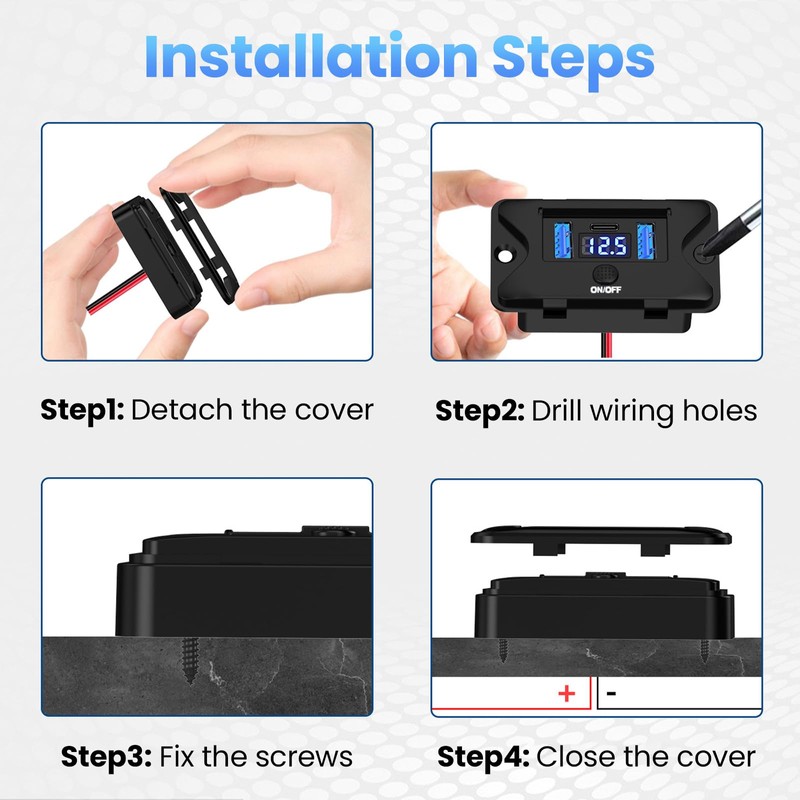 Installation Steps

12.5

ON/OFF

Step1: Detach the cover

Step2: Drill wiring holes

+

-

Step3: Fix the screws

Step4: Close the cover