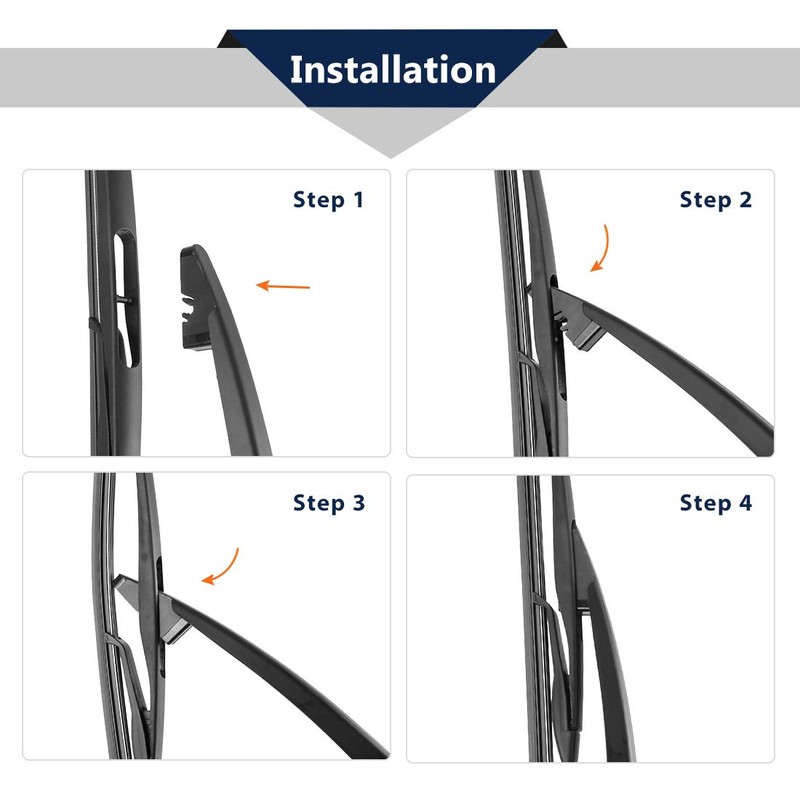 Installation

Step 1

Step 2

Step 3

Step 4