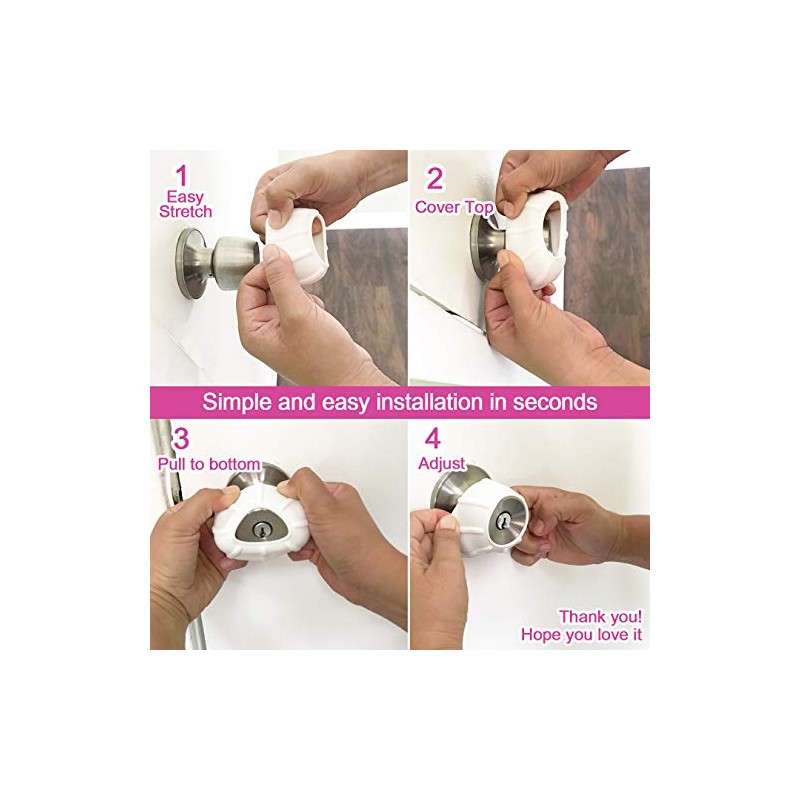 1
Easy
Stretch

2
Cover Top

Simple and easy installation in seconds

3
Pull to bottom

4
Adjust

Thank you!
Hope you love it