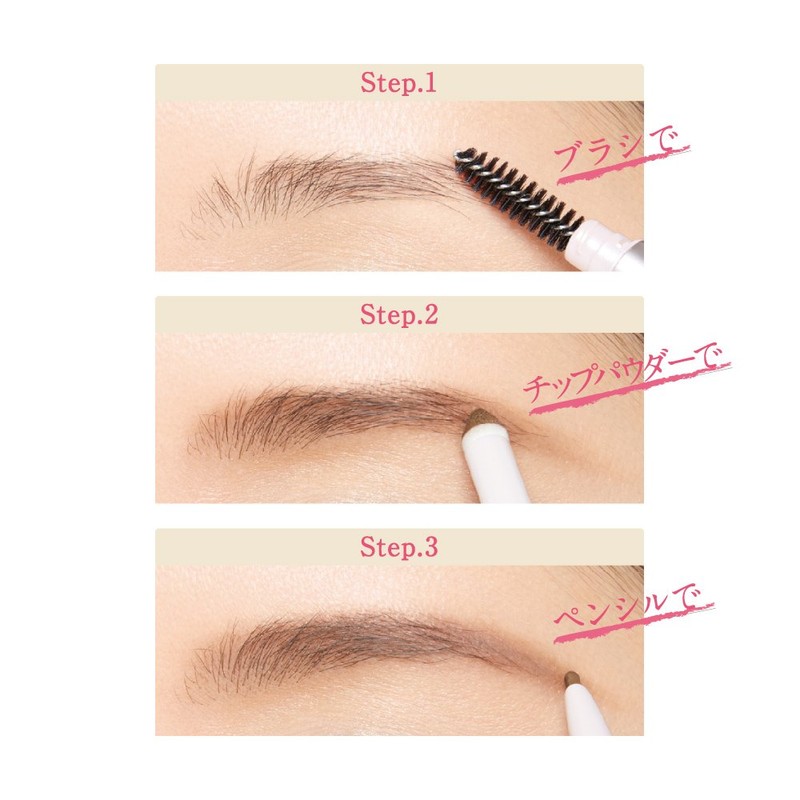 Step.1

ブラシで

Step.2

チップパウダーで

Step.3

ペンシルで