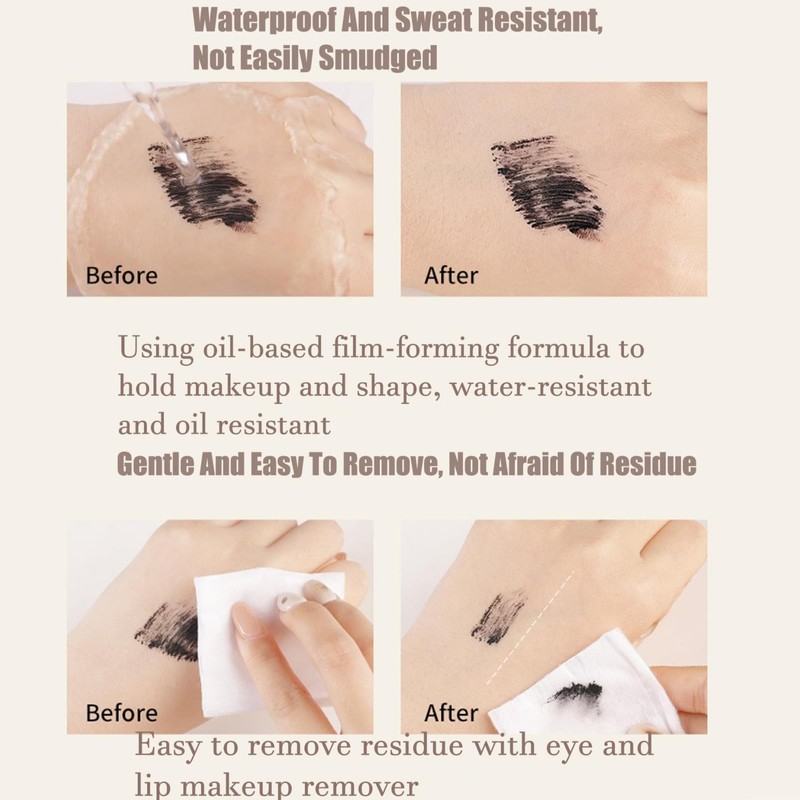 Waterproof And Sweat Resistant, Not Easily Smudged

Before

After

Using oil-based film-forming formula to hold makeup and shape, water-resistant and oil resistant

Gentle And Easy To Remove, Not Afraid Of Residue

Before

After

Easy to remove residue with eye and lip makeup remover