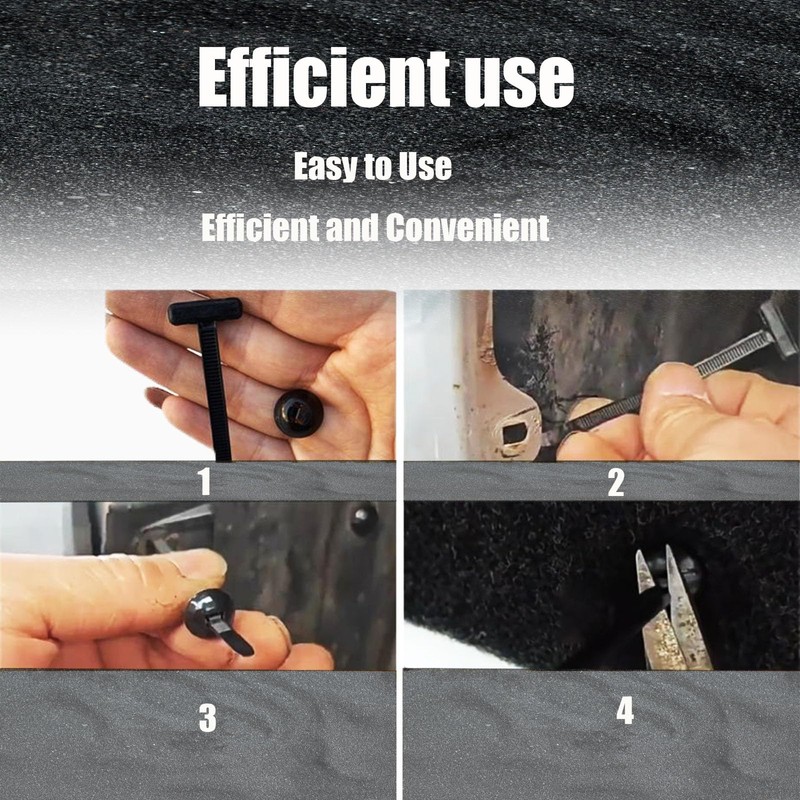 Efficient use

Easy to Use

Efficient and Convenient

1

2

3

4