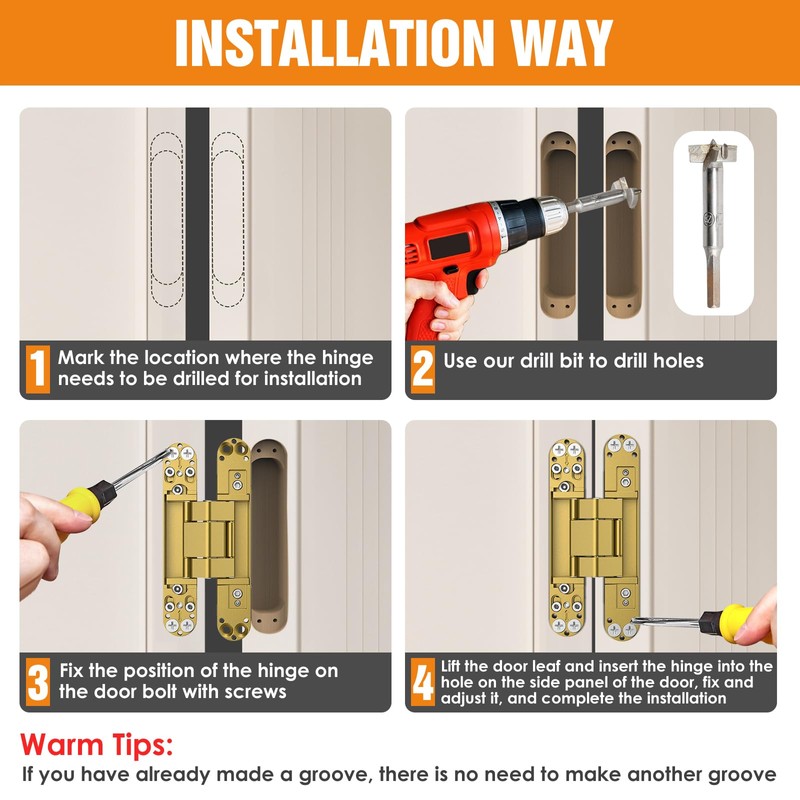 INSTALLATION WAY

1 Mark the location where the hinge needs to be drilled for installation

2 Use our drill bit to drill holes

3 Fix the position of the hinge on the door bolt with screws

4 Lift the door leaf and insert the hinge into the hole on the side panel of the door, fix and adjust it, and complete the installation

Warm Tips:
If you have already made a groove, there is no need to make another groove