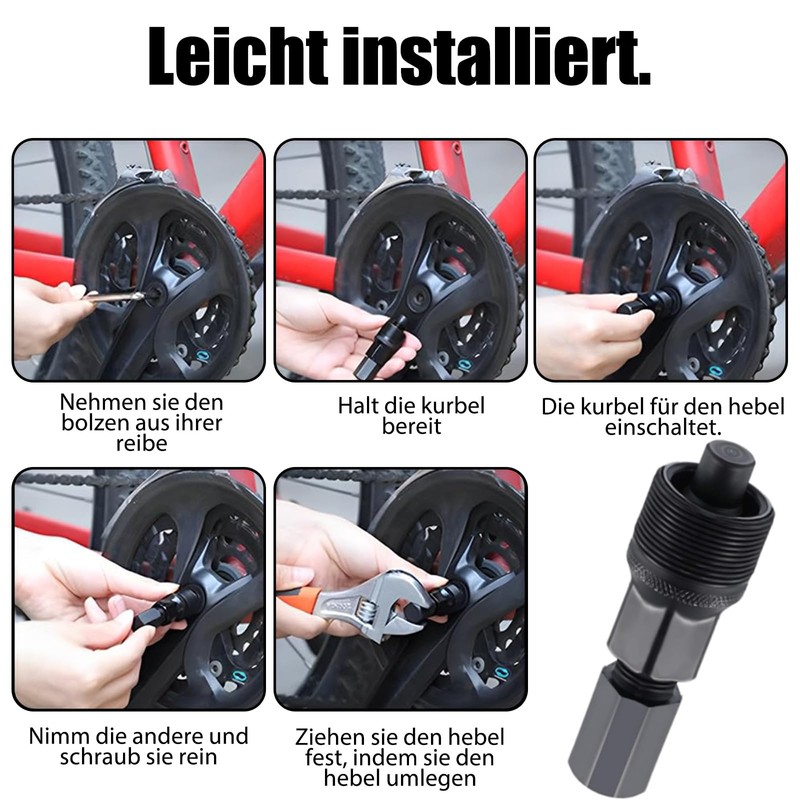 Leicht installiert.

Nehmen sie den bolzen aus ihrer reibe

Halt die kurbel bereit

Die kurbel für den hebel einschaltet.

Nimm die andere und schraub sie rein

Ziehen sie den hebel fest, indem sie den hebel umlegen