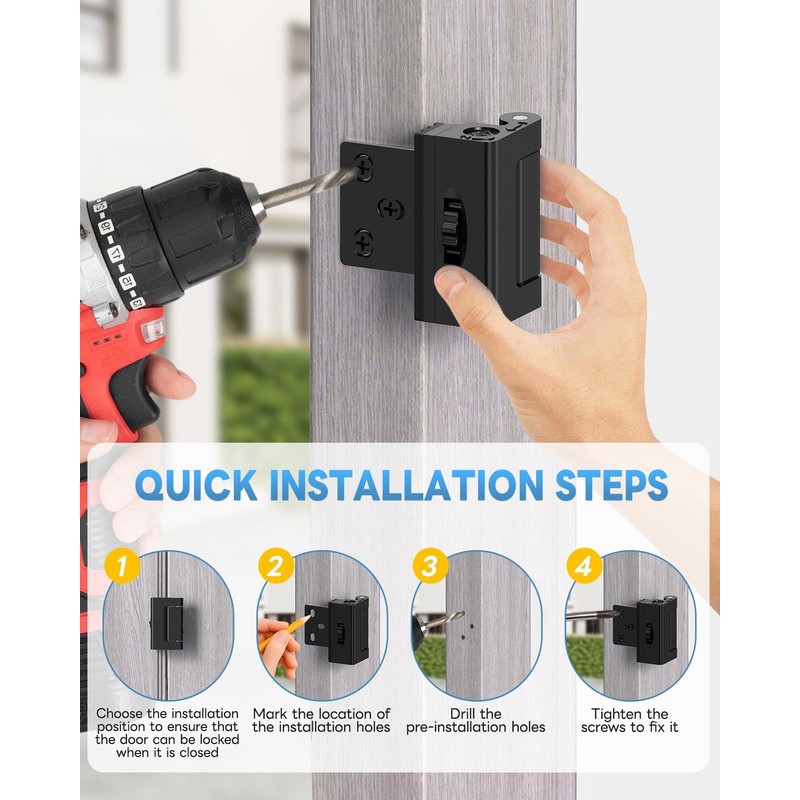 QUICK INSTALLATION STEPS

1
Choose the installation position to ensure that the door can be locked when it is closed

2
Mark the location of the installation holes

3
Drill the pre-installation holes

4
Tighten the screws to fix it