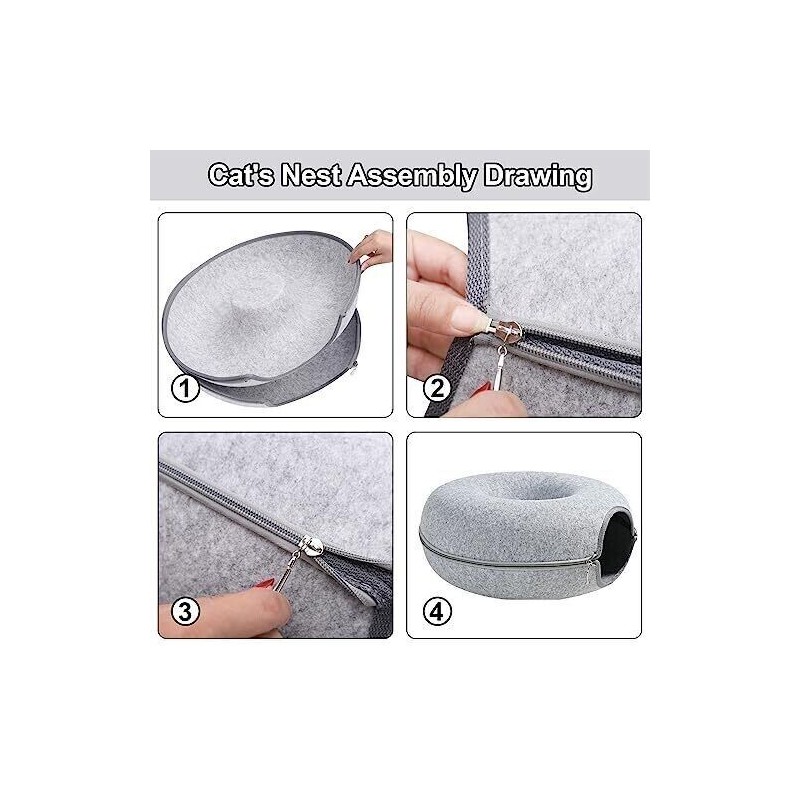 Cat's Nest Assembly Drawing

1

2

3

4