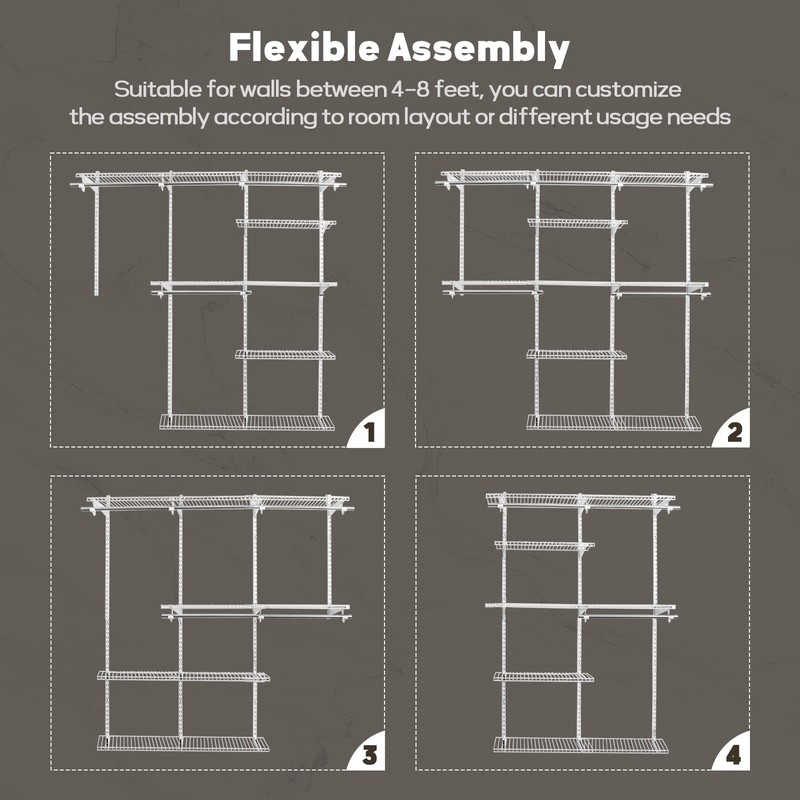 Flexible Assembly

Suitable for walls between 4-8 feet, you can customize the assembly according to room layout or different usage needs

1

2

3

4