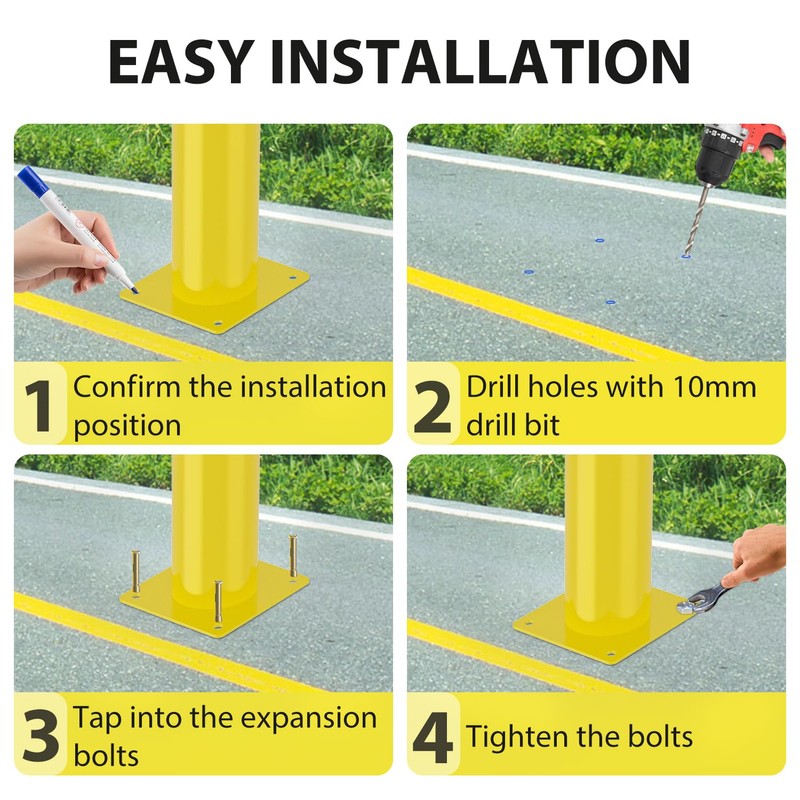 EASY INSTALLATION

1 Confirm the installation position

2 Drill holes with 10mm drill bit

3 Tap into the expansion bolts

4 Tighten the bolts