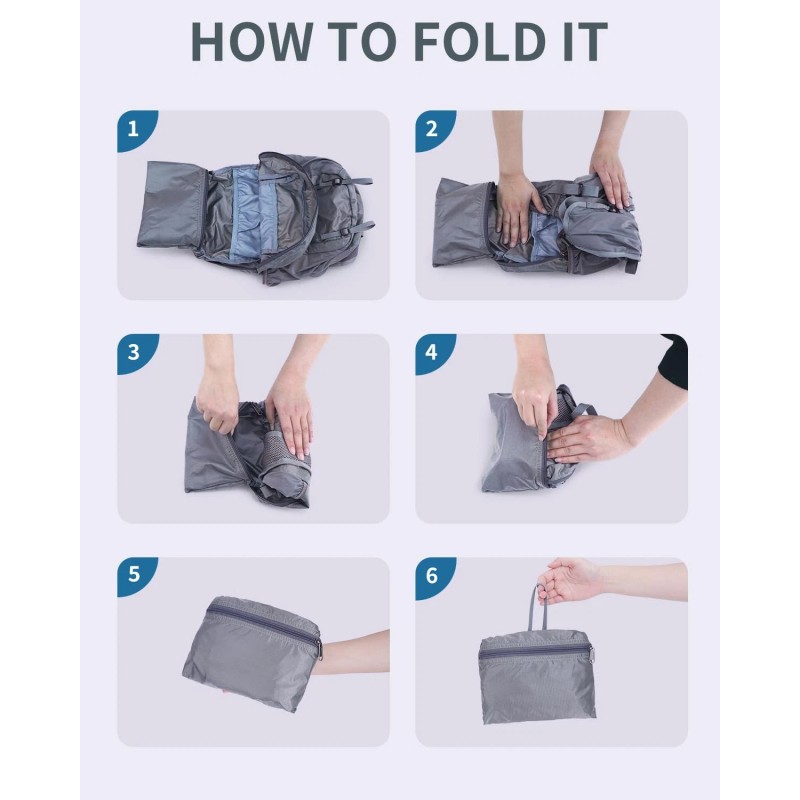 HOW TO FOLD IT

1

2

3

4

5

6