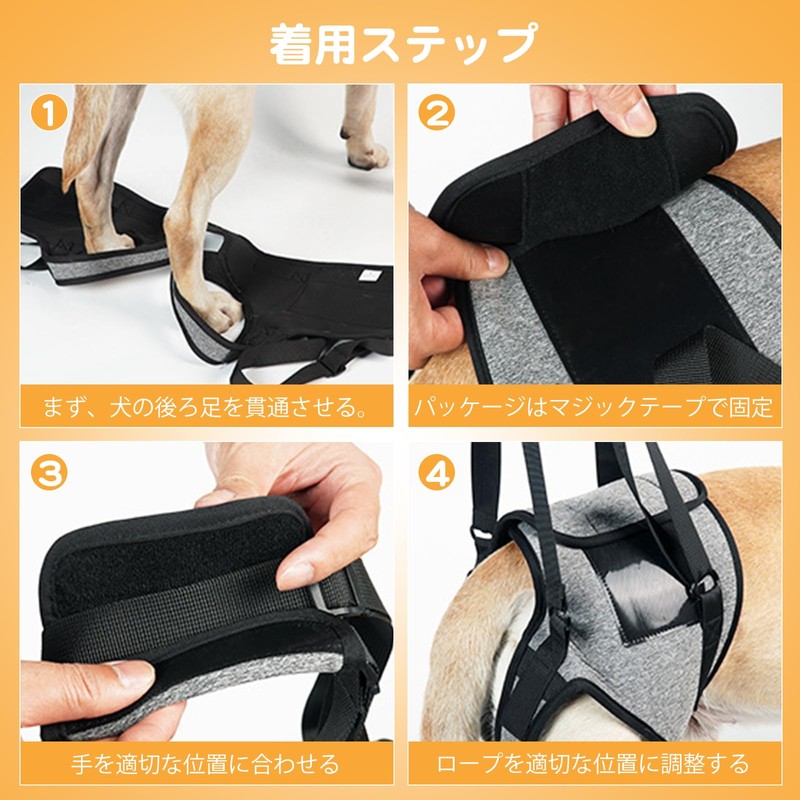 着用ステップ

1

まず、犬の後ろ足を貫通させる。

2

パッケージはマジックテープで固定

3

手を適切な位置に合わせる

4

ロープを適切な位置に調整する