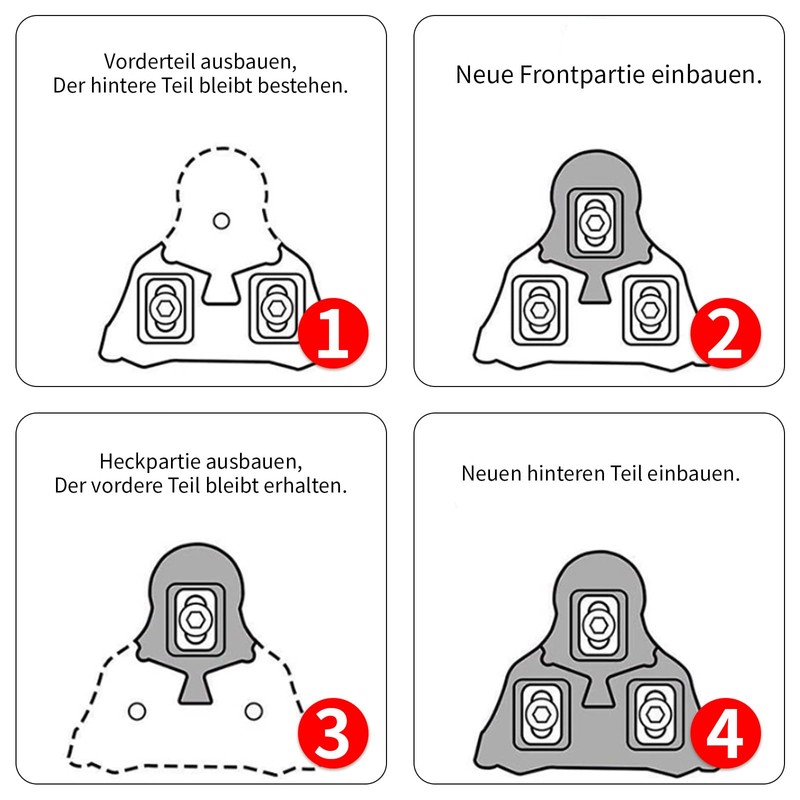 Vorderteil ausbauen,
Der hintere Teil bleibt bestehen.

1

Neue Frontpartie einbauen.

2

Heckpartie ausbauen,
Der vordere Teil bleibt erhalten.

3

Neuen hinteren Teil einbauen.

4