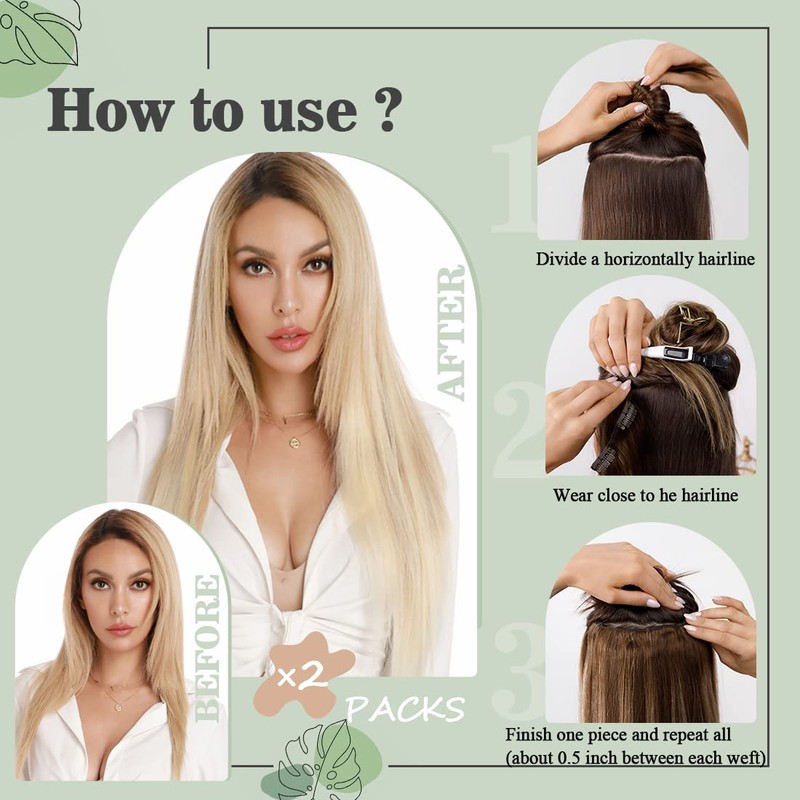 How to use ?

AFTER

BEFORE

×2

PACKS

1

Divide a horizontally hairline

2

Wear close to he hairline

3

Finish one piece and repeat all (about 0.5 inch between each weft)