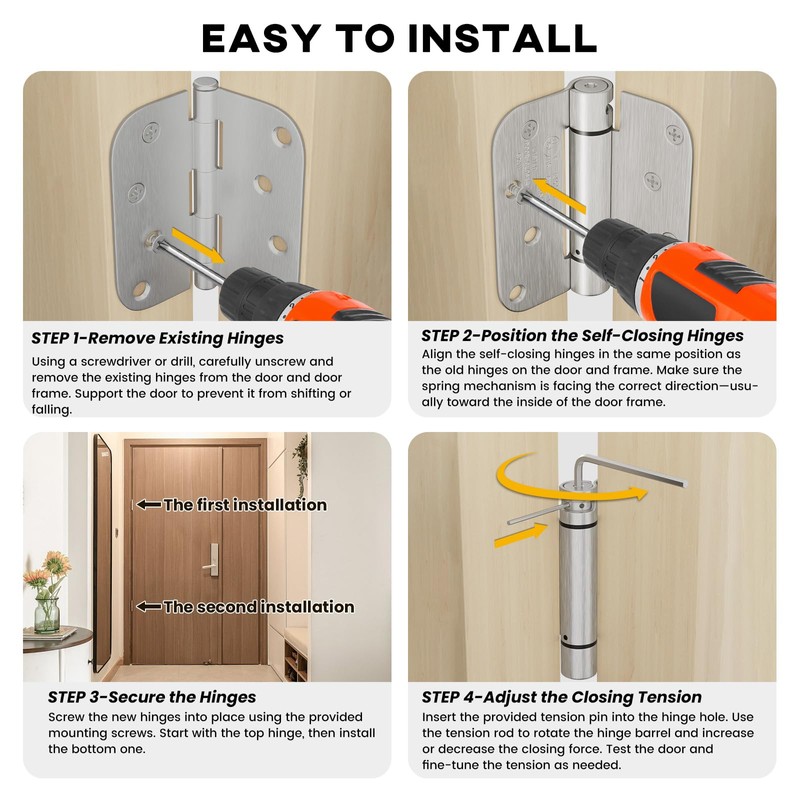 EASY TO INSTALL

STEP 1-Remove Existing Hinges
Using a screwdriver or drill, carefully unscrew and remove the existing hinges from the door and door frame. Support the door to prevent it from shifting or falling.

STEP 2-Position the Self-Closing Hinges
Align the self-closing hinges in the same position as the old hinges on the door and frame. Make sure the spring mechanism is facing the correct direction—usually toward the inside of the door frame.

The first installation

The second installation

STEP 3-Secure the Hinges
Screw the new hinges into place using the provided mounting screws. Start with the top hinge, then install the bottom one.

STEP 4-Adjust the Closing Tension
Insert the provided tension pin into the hinge hole. Use the tension rod to rotate the hinge barrel and increase or decrease the closing force. Test the door and fine-tune the tension as needed.