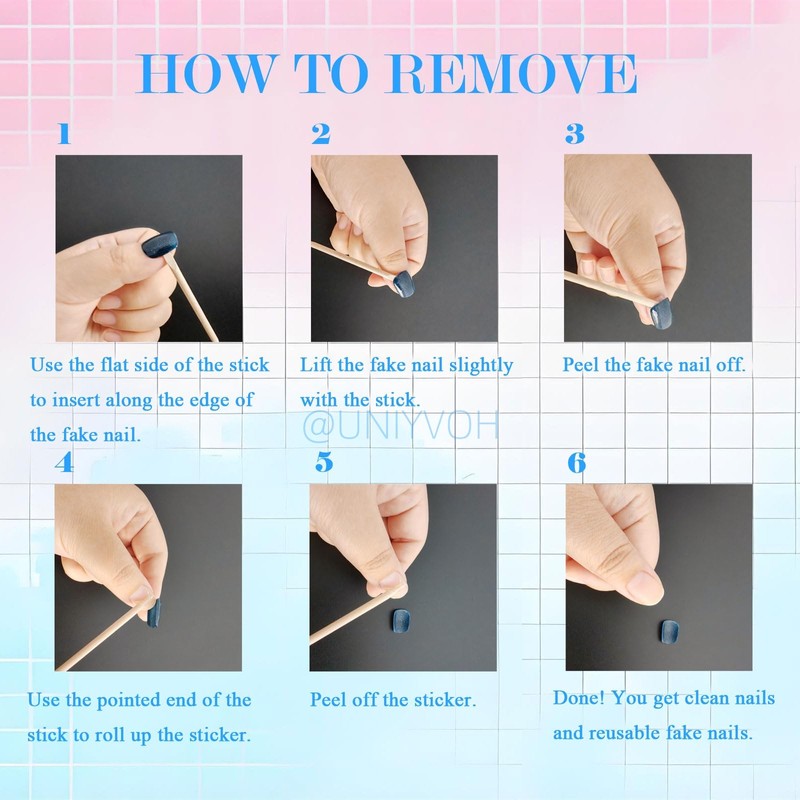 HOW TO REMOVE

1

Use the flat side of the stick to insert along the edge of the fake nail.

2

Lift the fake nail slightly with the stick.

3

Peel the fake nail off.

@UNIYVOH

4

Use the pointed end of the stick to roll up the sticker.

5

Peel off the sticker.

6

Done! You get clean nails and reusable fake nails.