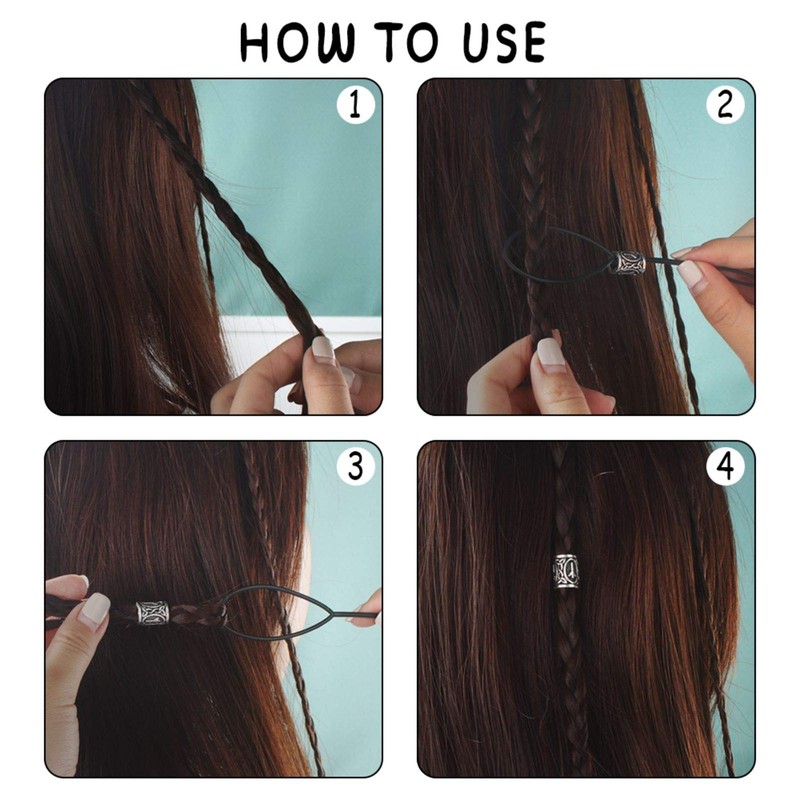 HOW TO USE

1

2

3

4