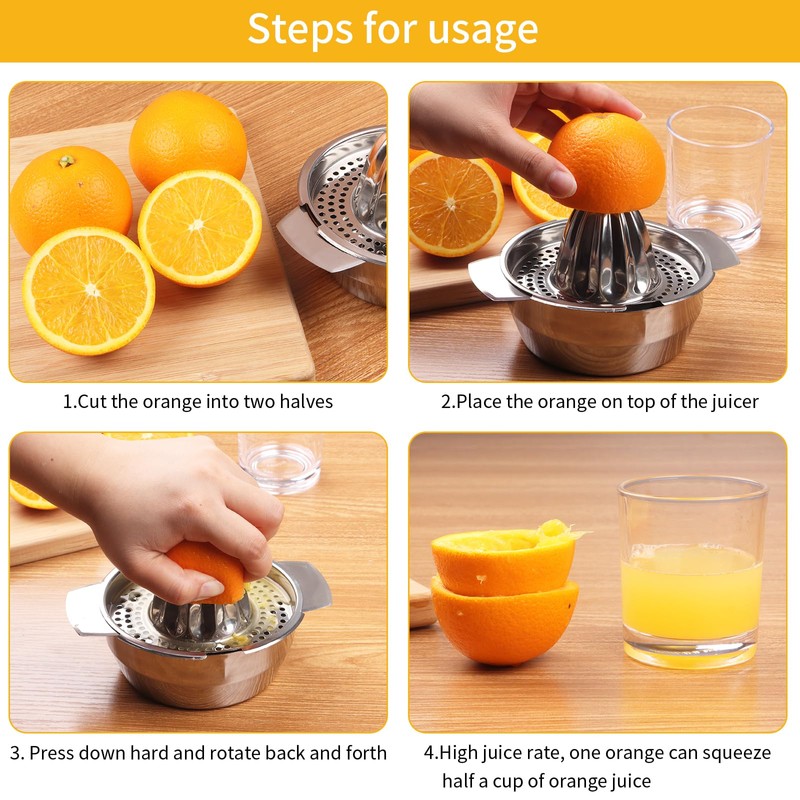 Steps for usage

1.Cut the orange into two halves

2.Place the orange on top of the juicer

3. Press down hard and rotate back and forth

4.High juice rate, one orange can squeeze half a cup of orange juice