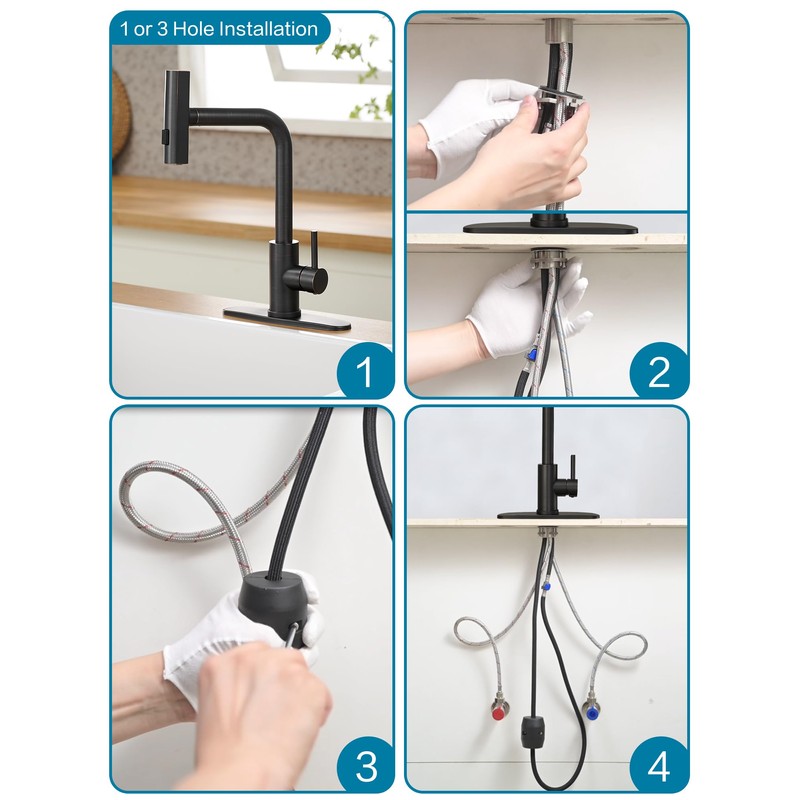 1 or 3 Hole Installation

1

2

3

4