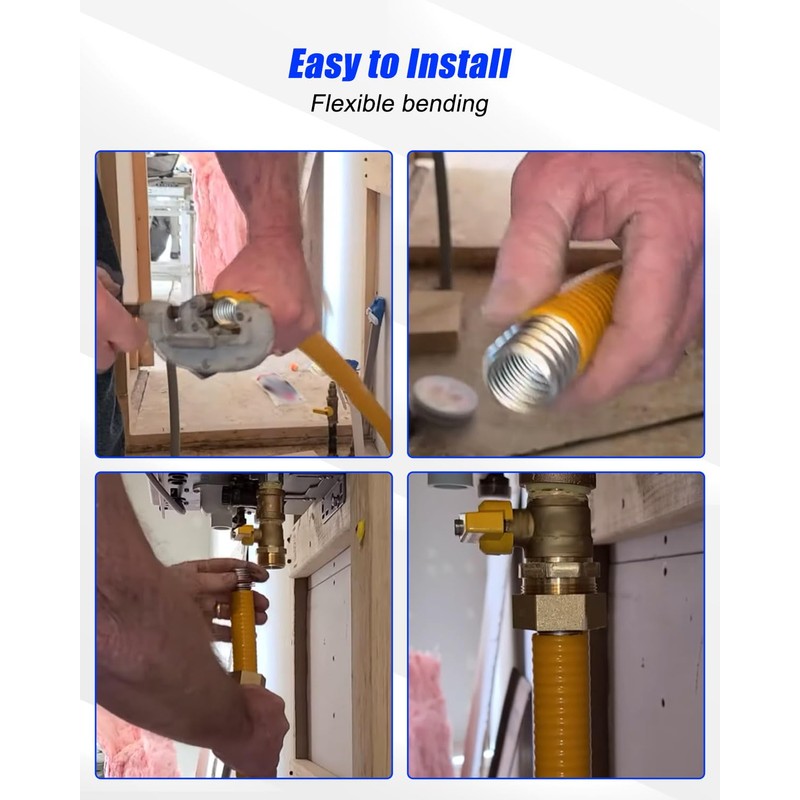 Easy to Install
Flexible bending