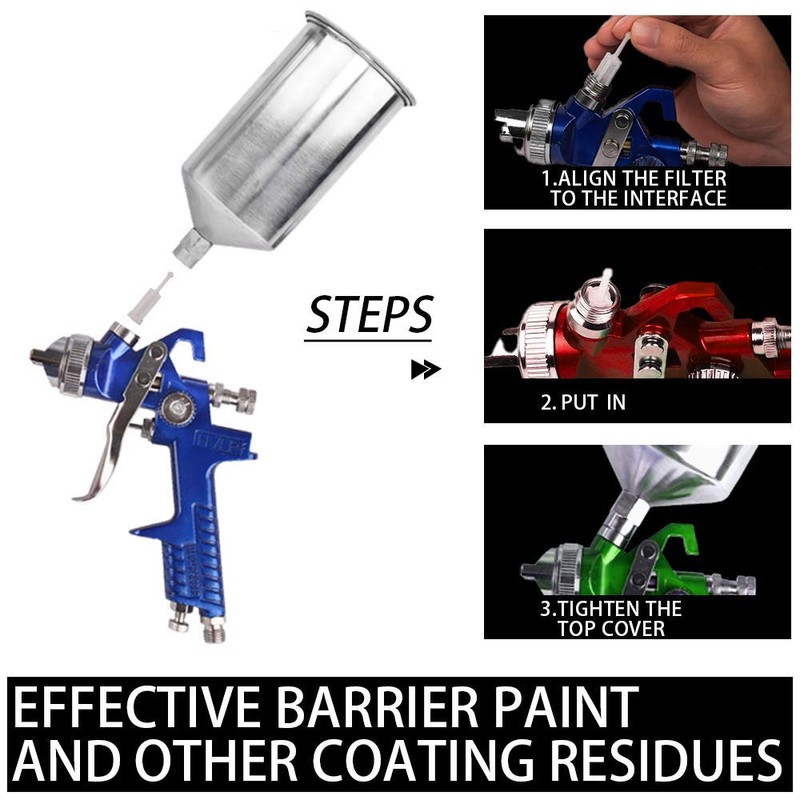 STEPS

1.ALIGN THE FILTER TO THE INTERFACE

2. PUT IN

3.TIGHTEN THE TOP COVER

EFFECTIVE BARRIER PAINT AND OTHER COATING RESIDUES