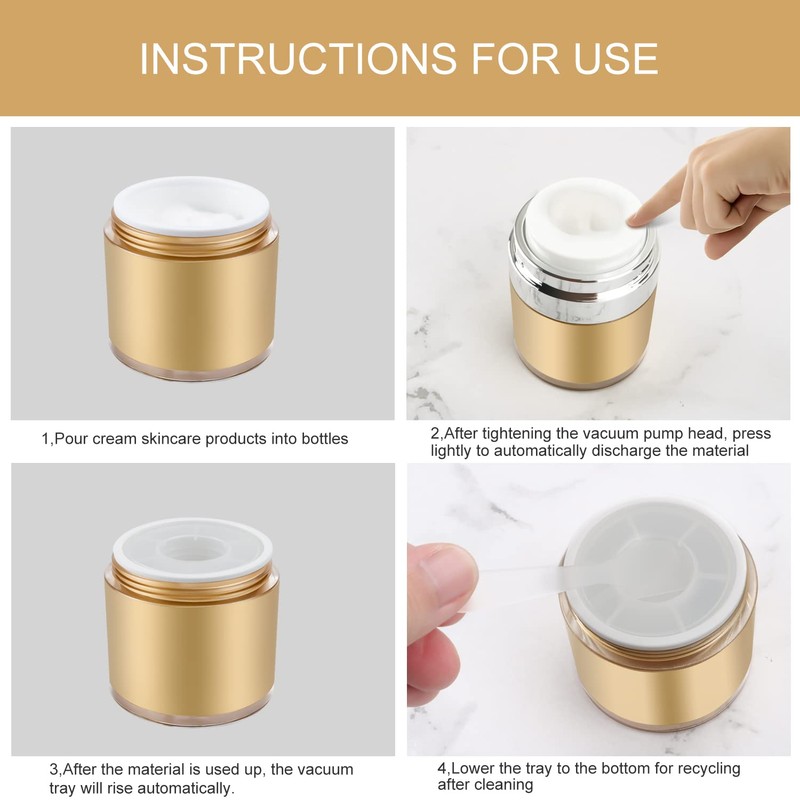 INSTRUCTIONS FOR USE

1,Pour cream skincare products into bottles

2,After tightening the vacuum pump head, press lightly to automatically discharge the material

3,After the material is used up, the vacuum tray will rise automatically.

4,Lower the tray to the bottom for recycling after cleaning