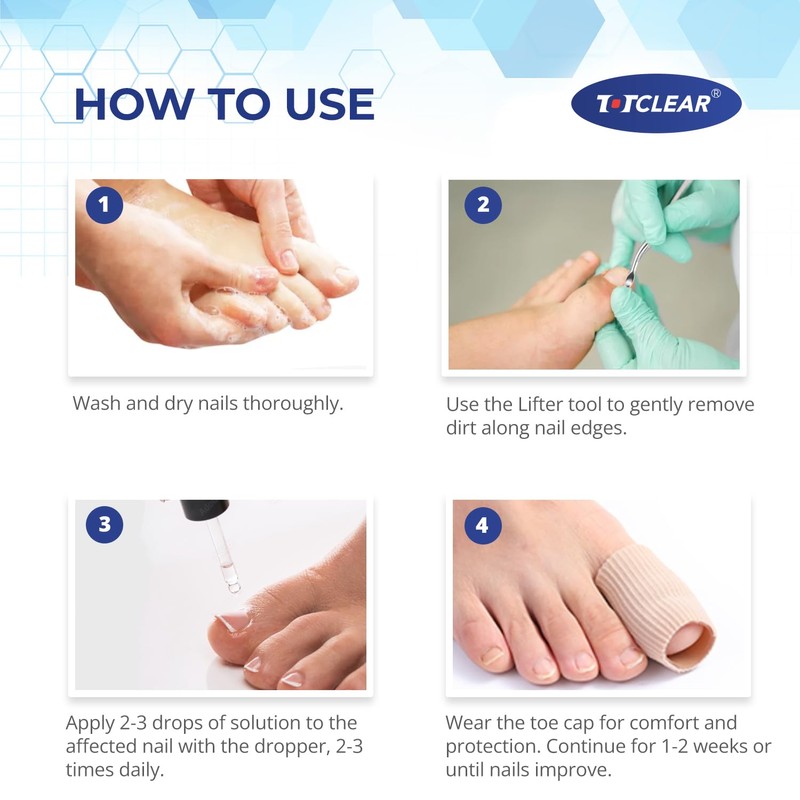 HOW TO USE

TOTCLEAR®

1

Wash and dry nails thoroughly.

2

Use the Lifter tool to gently remove dirt along nail edges.

3

Apply 2-3 drops of solution to the affected nail with the dropper, 2-3 times daily.

4

Wear the toe cap for comfort and protection. Continue for 1-2 weeks or until nails improve.