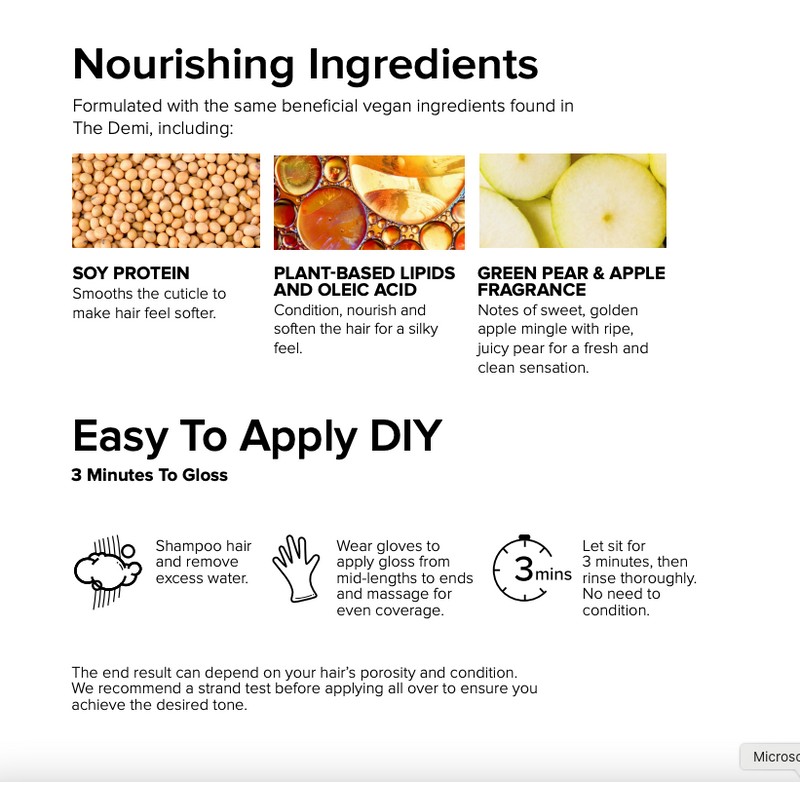 Nourishing Ingredients

Formulated with the same beneficial vegan ingredients found in The Demi, including:

SOY PROTEIN
Smooths the cuticle to make hair feel softer.

PLANT-BASED LIPIDS AND OLEIC ACID
Condition, nourish and soften the hair for a silky feel.

GREEN PEAR & APPLE FRAGRANCE
Notes of sweet, golden apple mingle with ripe, juicy pear for a fresh and clean sensation.

Easy To Apply DIY

3 Minutes To Gloss

Shampoo hair and remove excess water.

Wear gloves to apply gloss from mid-lengths to ends and massage for even coverage.

3 mins

Let sit for 3 minutes, then rinse thoroughly. No need to condition.

The end result can depend on your hair's porosity and condition. We recommend a strand test before applying all over to ensure you achieve the desired tone.

Microsc