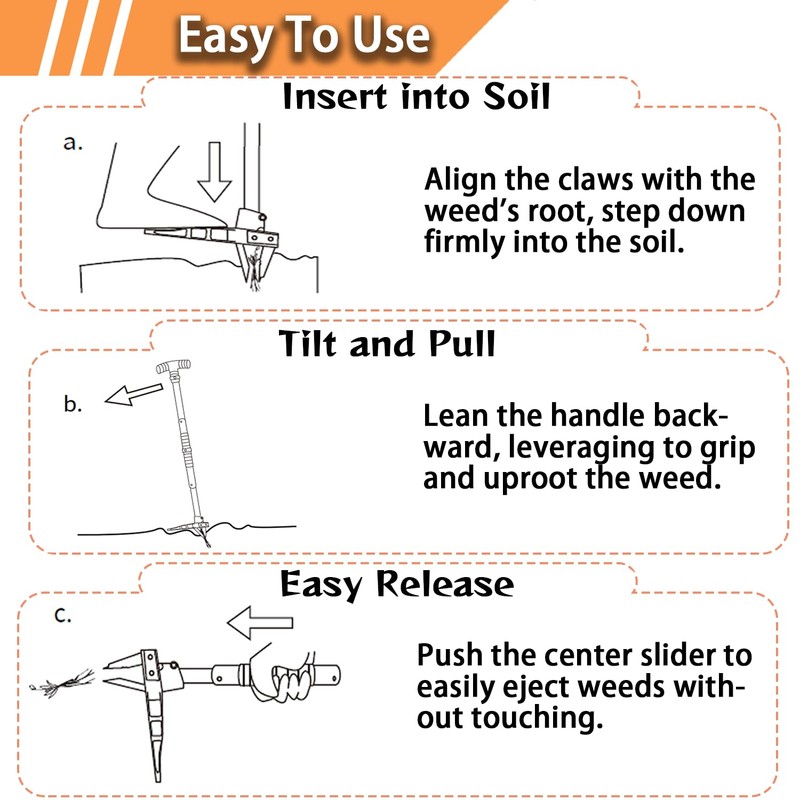 Easy To Use

Insert into Soil

a.

Align the claws with the weed's root, step down firmly into the soil.

Tilt and Pull

b.

Lean the handle backward, leveraging to grip and uproot the weed.

Easy Release

c.

Push the center slider to easily eject weeds without touching.