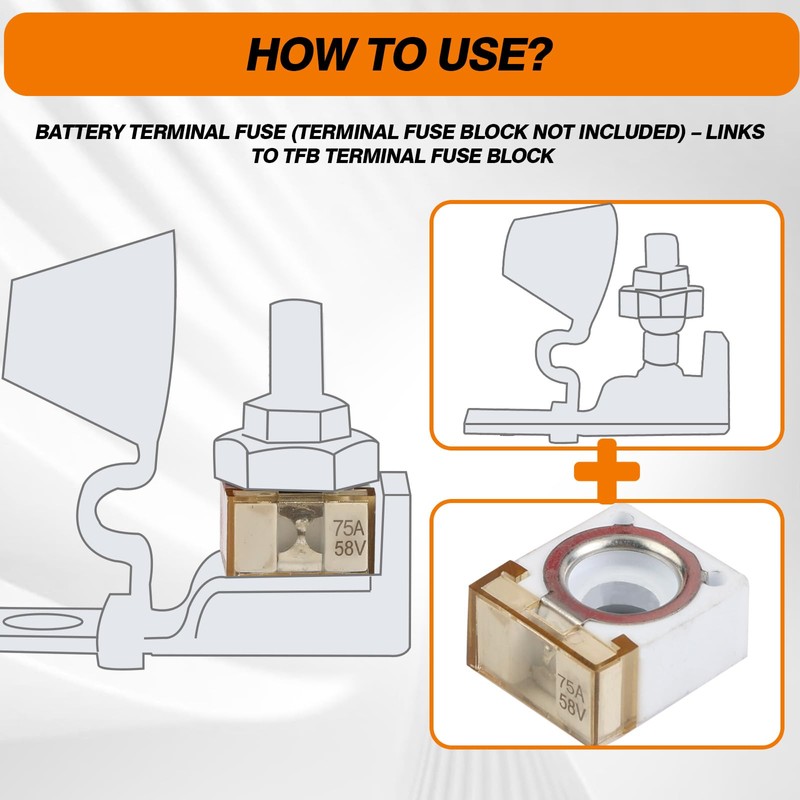 HOW TO USE?

BATTERY TERMINAL FUSE (TERMINAL FUSE BLOCK NOT INCLUDED) – LINKS TO TFB TERMINAL FUSE BLOCK

75A
58V

75A
58V