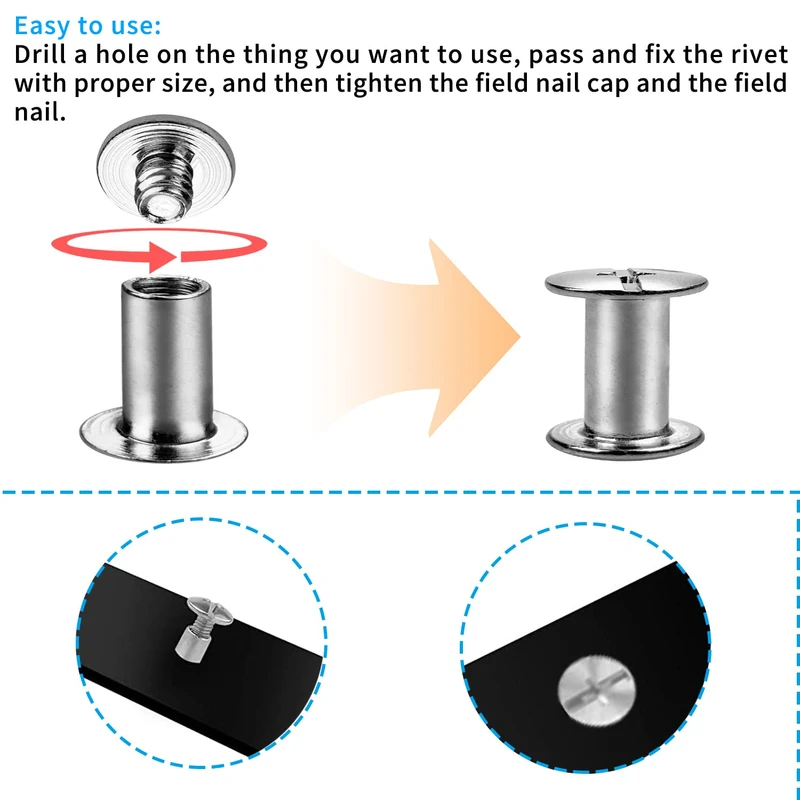 Easy to use:
Drill a hole on the thing you want to use, pass and fix the rivet with proper size, and then tighten the field nail cap and the field nail.