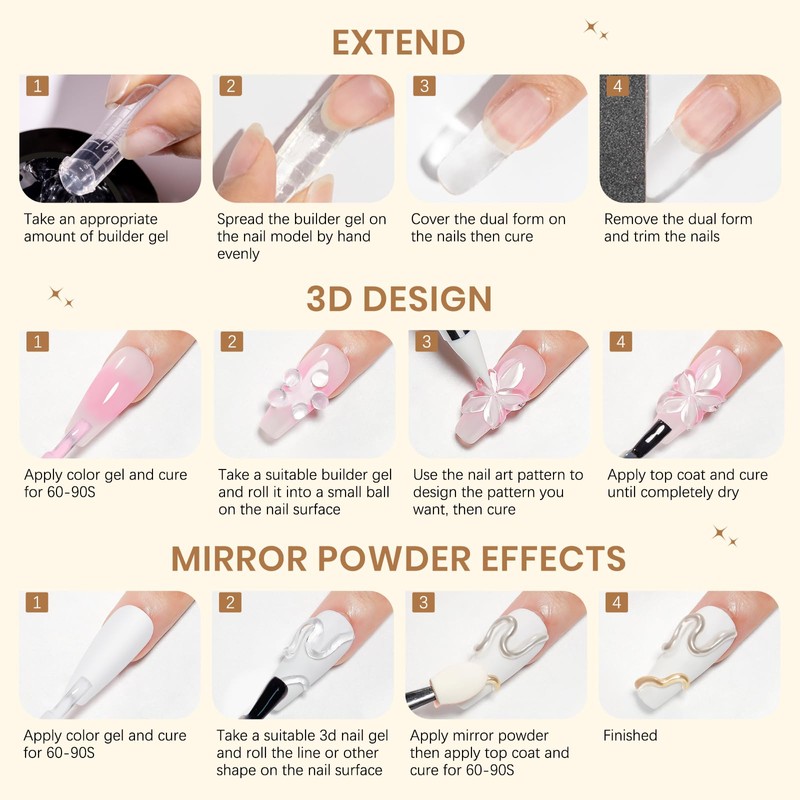 EXTEND

1
Take an appropriate amount of builder gel

2
Spread the builder gel on the nail model by hand evenly

3
Cover the dual form on the nails then cure

4
Remove the dual form and trim the nails

3D DESIGN

1
Apply color gel and cure for 60-90S

2
Take a suitable builder gel and roll it into a small ball on the nail surface

3
Use the nail art pattern to design the pattern you want, then cure

4
Apply top coat and cure until completely dry

MIRROR POWDER EFFECTS

1
Apply color gel and cure for 60-90S

2
Take a suitable 3d nail gel and roll the line or other shape on the nail surface

3
Apply mirror powder then apply top coat and cure for 60-90S

4
Finished