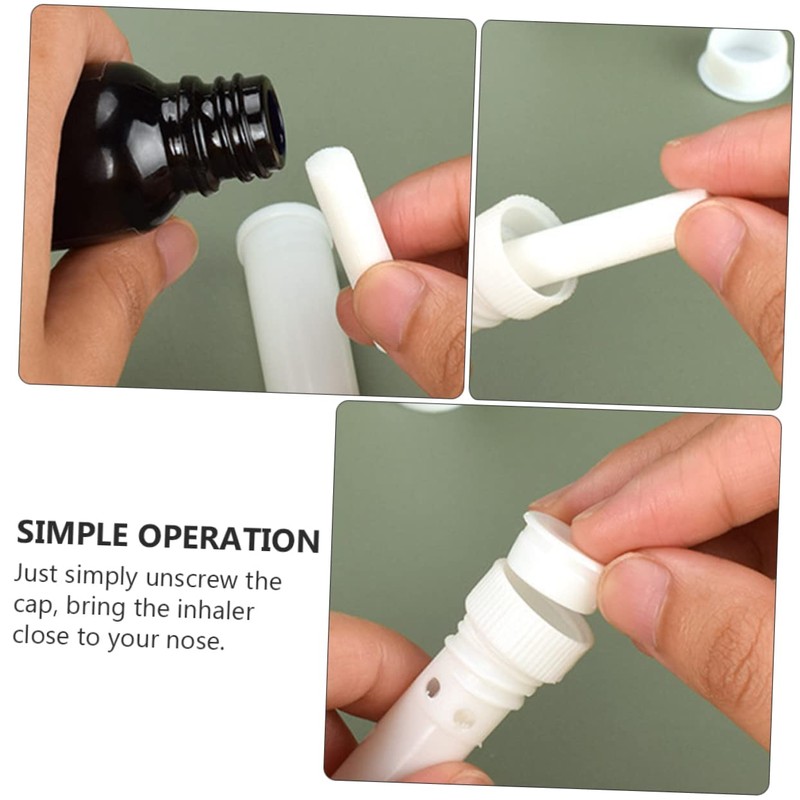 SIMPLE OPERATION
Just simply unscrew the cap, bring the inhaler close to your nose.