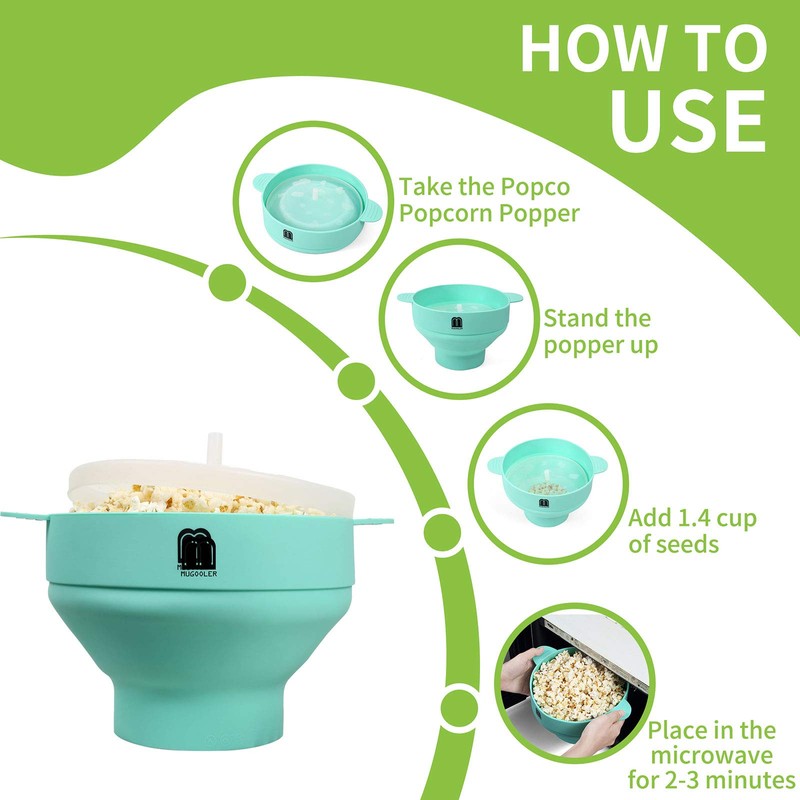 HOW TO USE

Take the Popco Popcorn Popper

Stand the popper up

Add 1.4 cup of seeds

Place in the microwave for 2-3 minutes

MUGOOLER