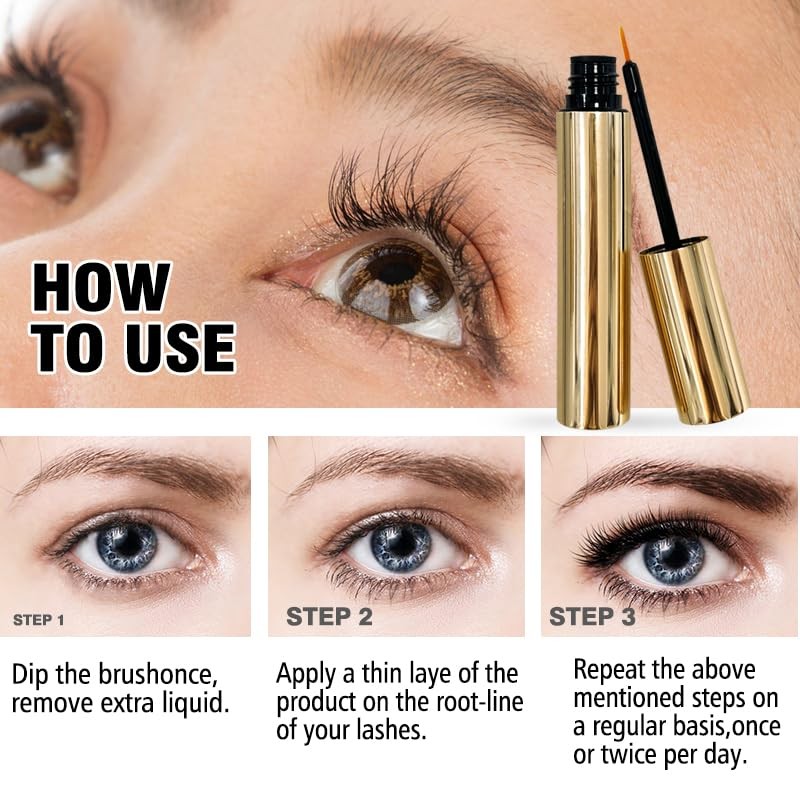 HOW TO USE

STEP 1

Dip the brushonce, remove extra liquid.

STEP 2

Apply a thin laye of the product on the root-line of your lashes.

STEP 3

Repeat the above mentioned steps on a regular basis,once or twice per day.