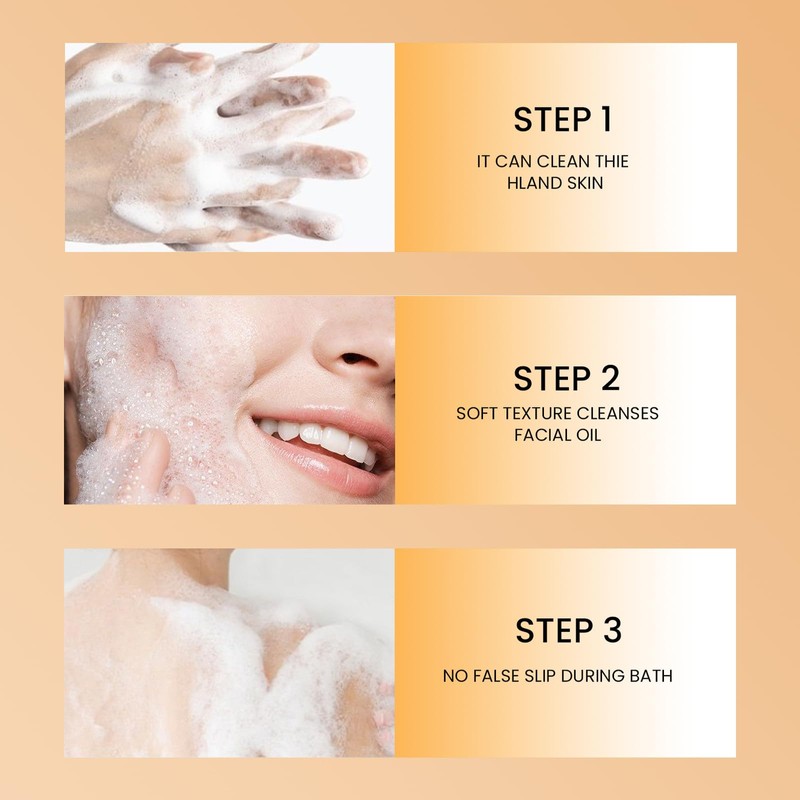 STEP 1

IT CAN CLEAN THIE HLAND SKIN

STEP 2

SOFT TEXTURE CLEANSES FACIAL OIL

STEP 3

NO FALSE SLIP DURING BATH