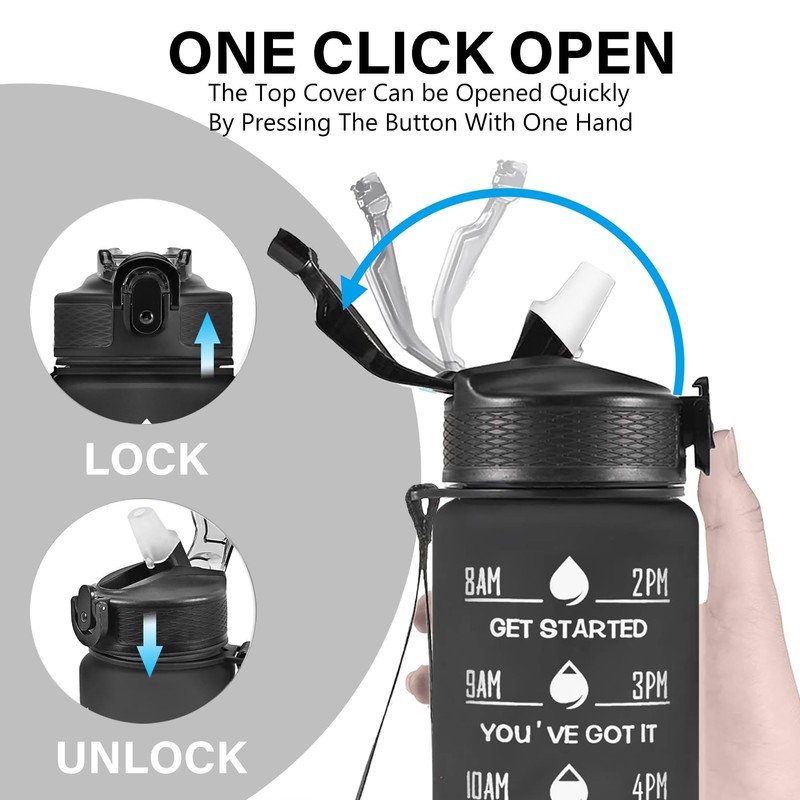 ONE CLICK OPEN
The Top Cover Can be Opened Quickly
By Pressing The Button With One Hand

LOCK

UNLOCK

8AM 2PM
GET STARTED
9AM 3PM
YOU'VE GOT IT
10AM 4PM