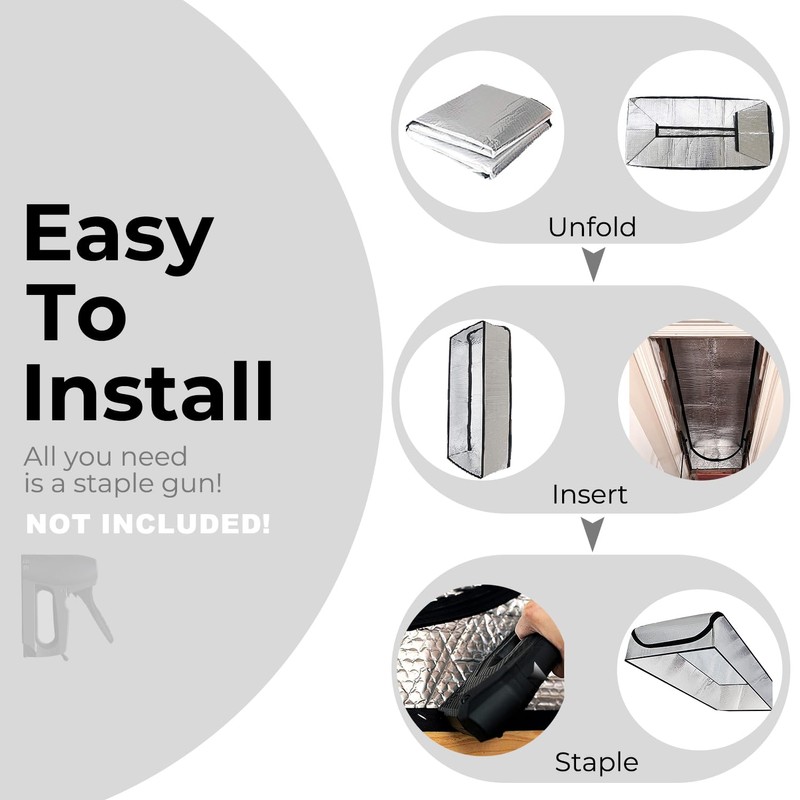 Easy To Install

All you need is a staple gun!

NOT INCLUDED!

Unfold

Insert

Staple