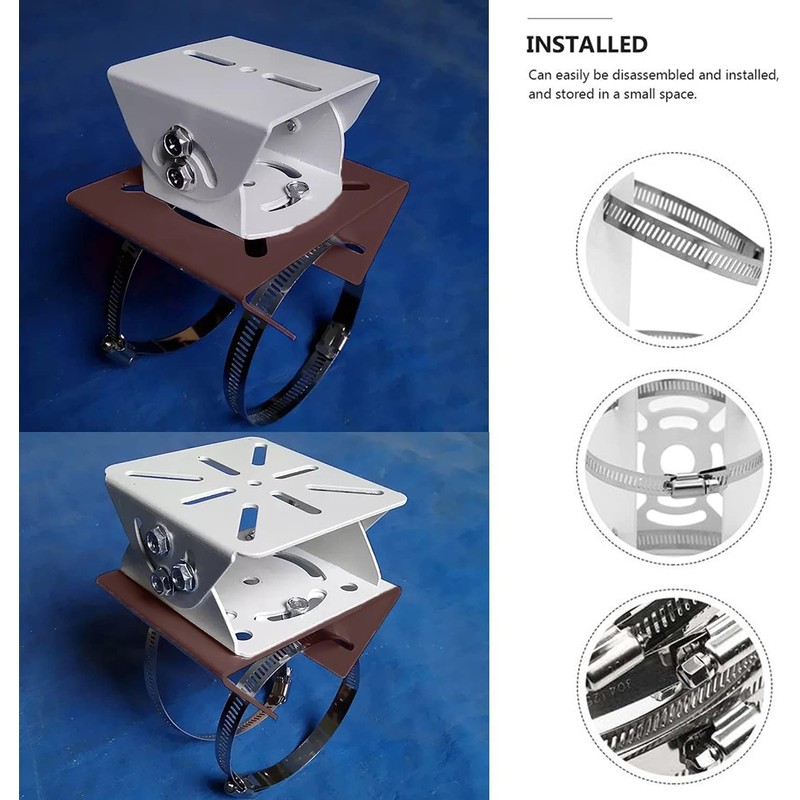 INSTALLED

Can easily be disassembled and installed, and stored in a small space.