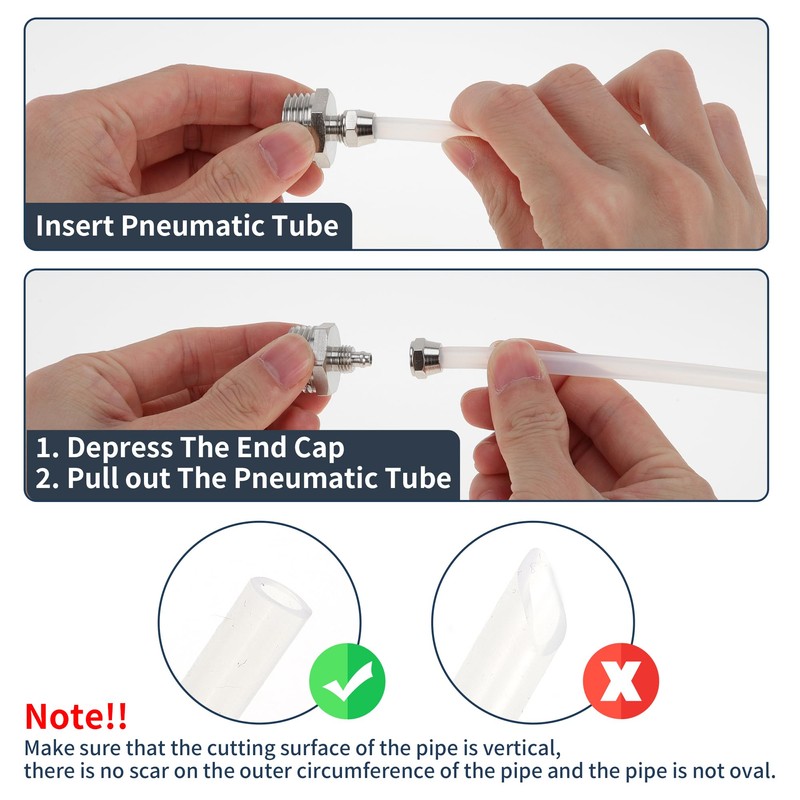 Insert Pneumatic Tube

1. Depress The End Cap
2. Pull out The Pneumatic Tube

Note!!
Make sure that the cutting surface of the pipe is vertical, there is no scar on the outer circumference of the pipe and the pipe is not oval.