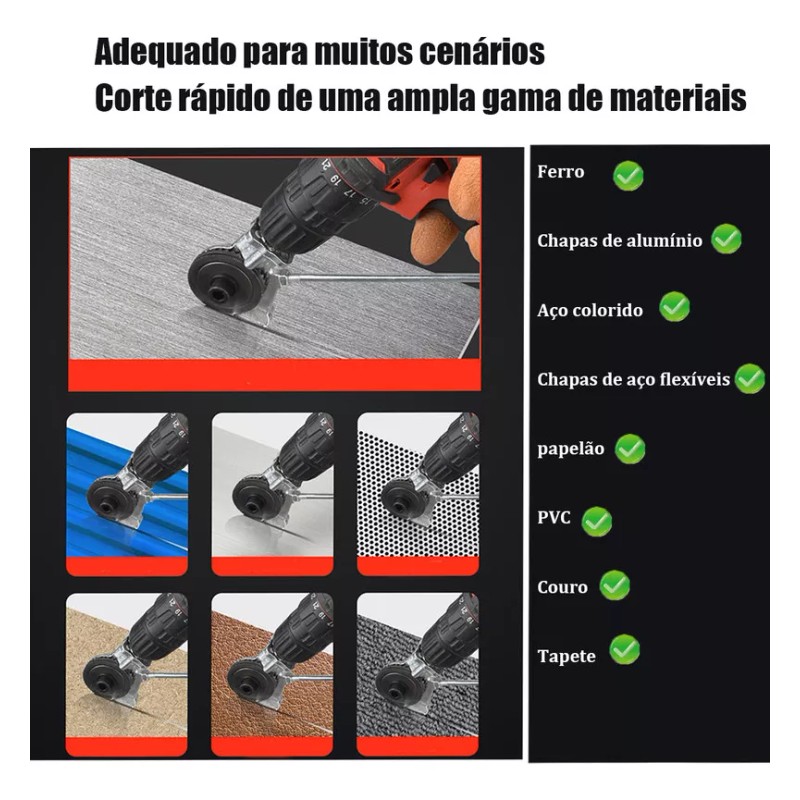 Adequado para muitos cenários
Corte rápido de uma ampla gama de materiais

Ferro

Chapas de alumínio

Aço colorido

Chapas de aço flexíveis

papelão

PVC

Couro

Tapete