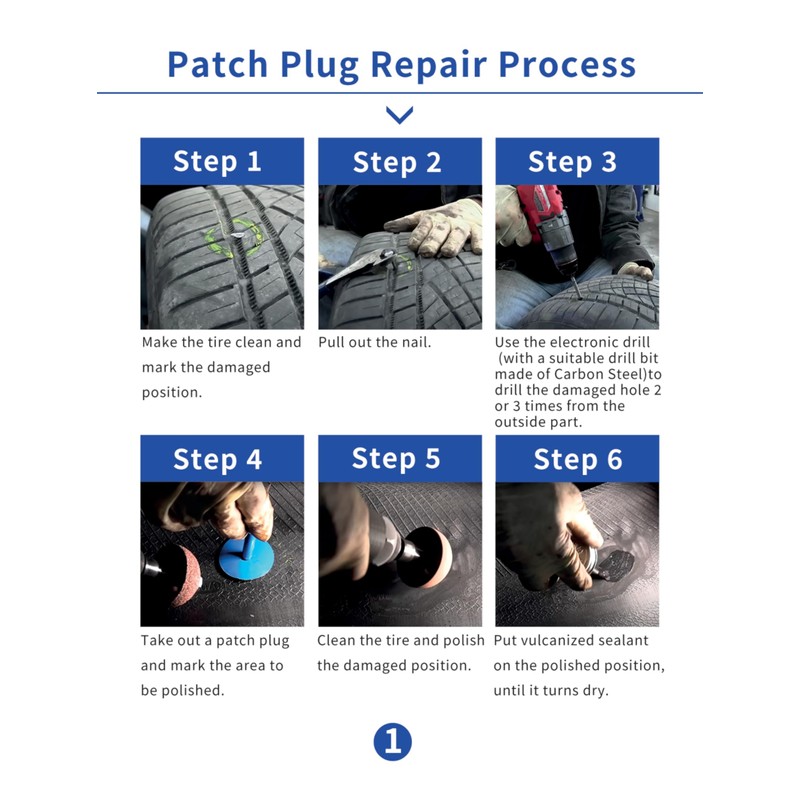 Patch Plug Repair Process

Step 1

Make the tire clean and mark the damaged position.

Step 2

Pull out the nail.

Step 3

Use the electronic drill (with a suitable drill bit made of Carbon Steel)to drill the damaged hole 2 or 3 times from the outside part.

Step 4

Take out a patch plug and mark the area to be polished.

Step 5

Clean the tire and polish the damaged position.

Step 6

Put vulcanized sealant on the polished position, until it turns dry.

1