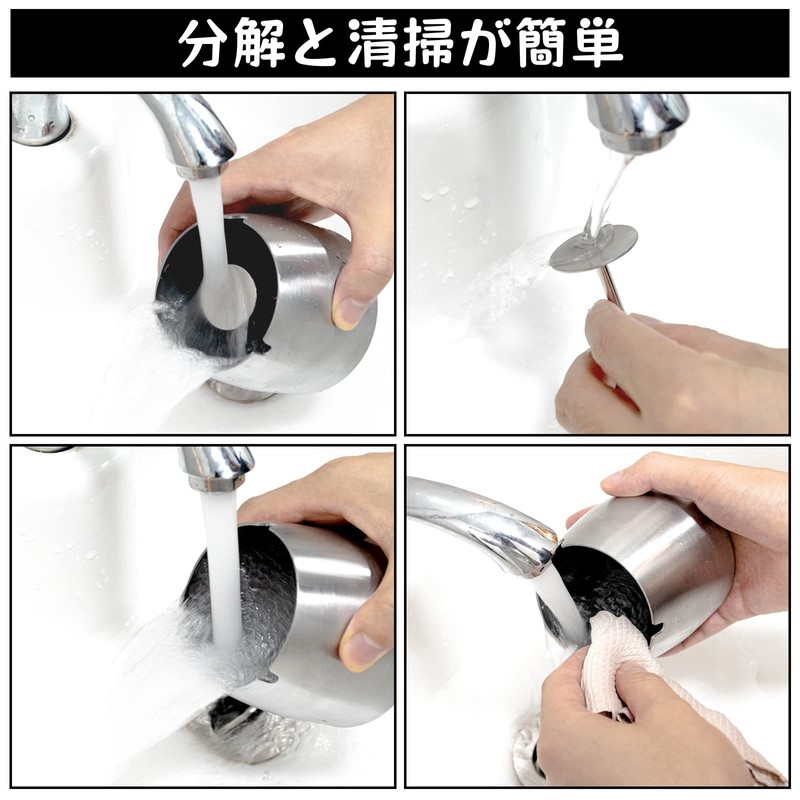 分解と清掃が簡単