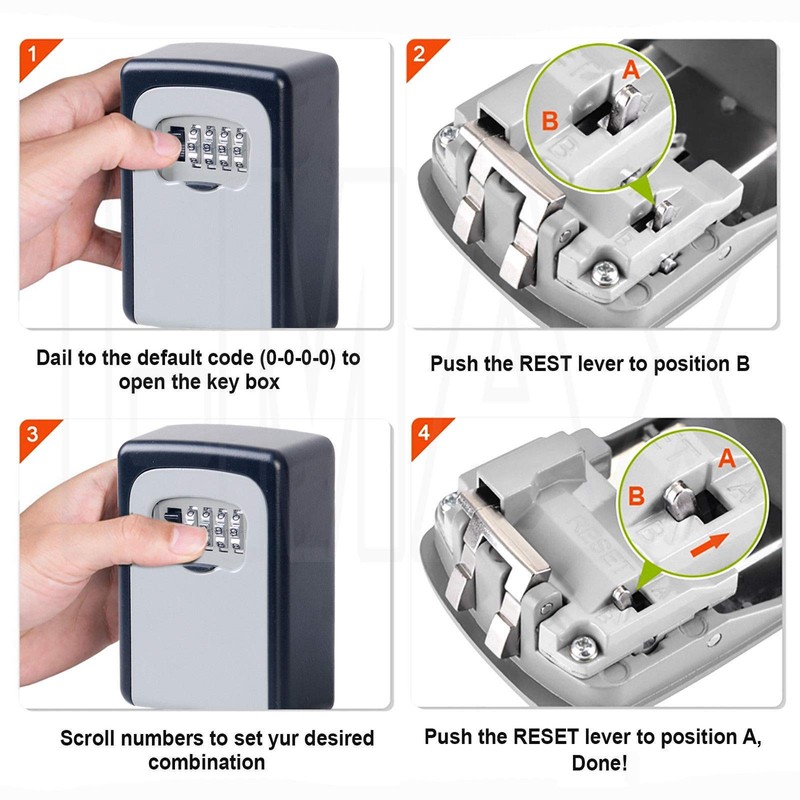 1

Dail to the default code (0-0-0-0) to open the key box

2

A

B

Push the REST lever to position B

3

Scroll numbers to set yur desired combination

4

A

B

RESET

Push the RESET lever to position A, Done!