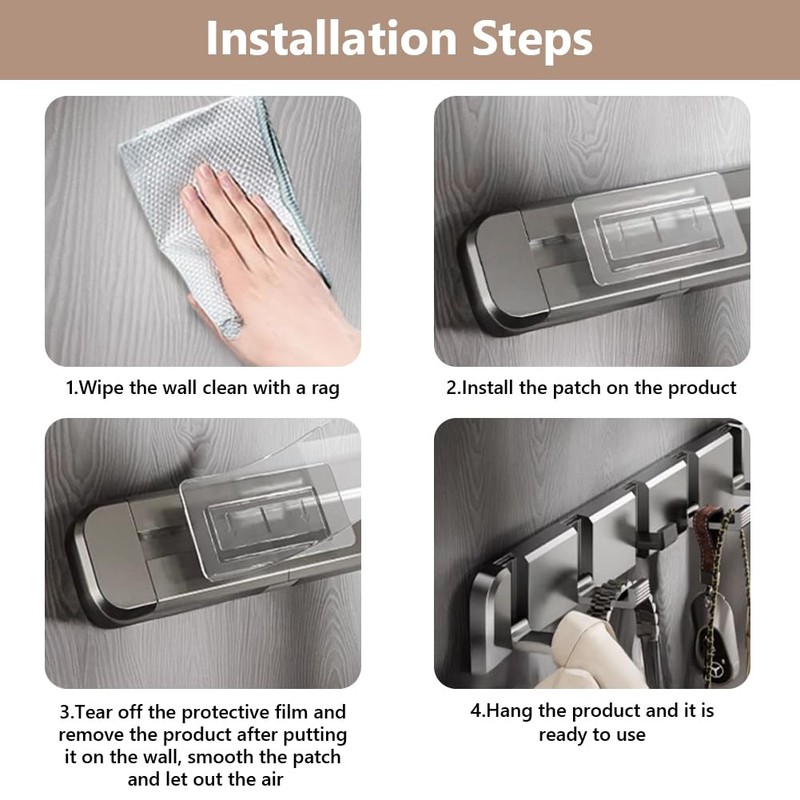 Installation Steps

1.Wipe the wall clean with a rag

2.Install the patch on the product

3.Tear off the protective film and remove the product after putting it on the wall, smooth the patch and let out the air

4.Hang the product and it is ready to use