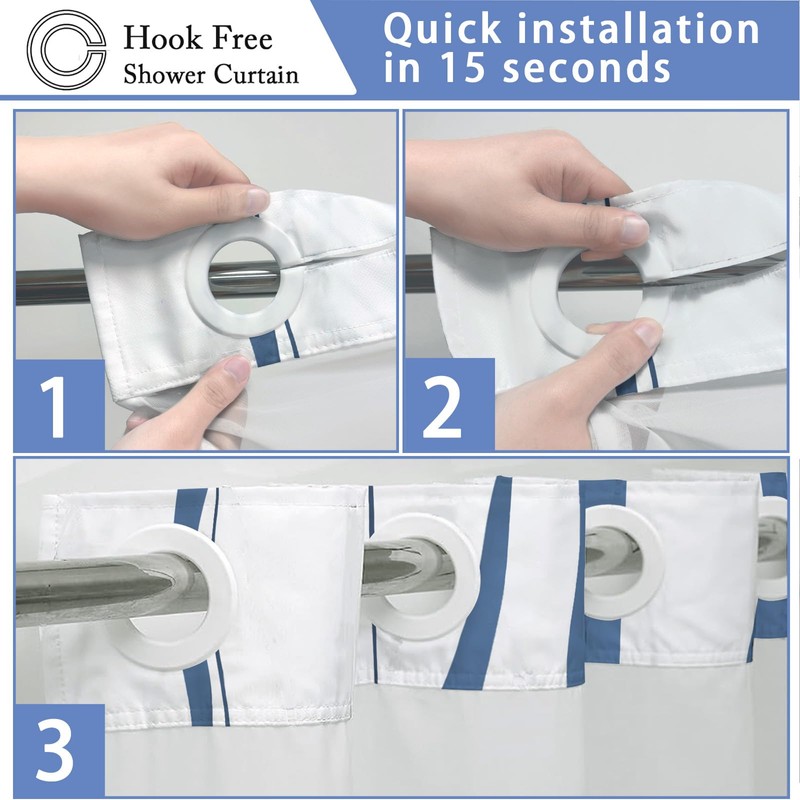 Hook Free
Shower Curtain

Quick installation in 15 seconds

1

2

3